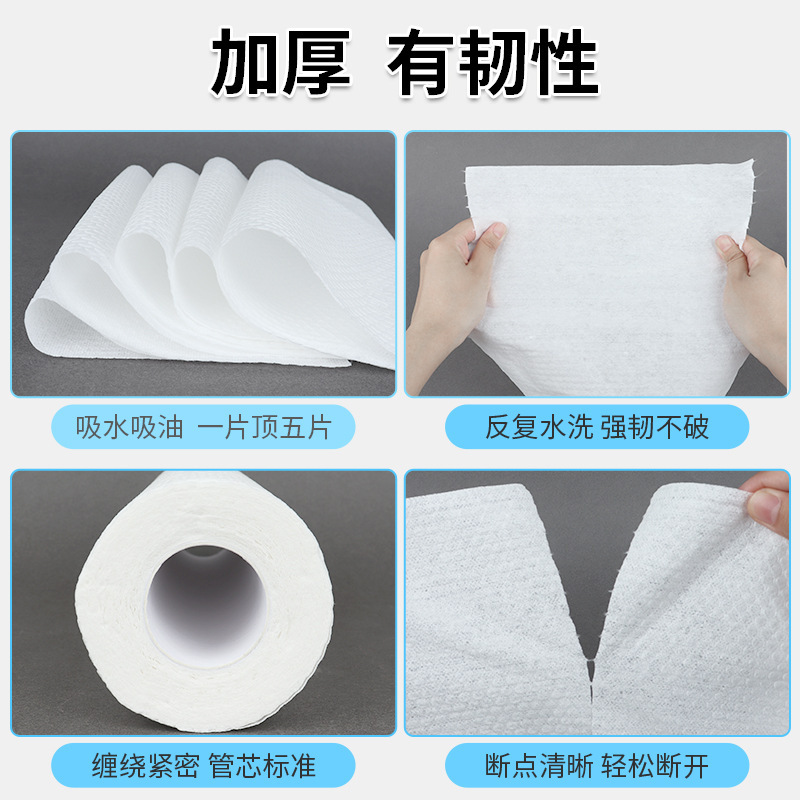 加厚 有韧性

吸水吸油 一片顶五片

反复水洗 强韧不破

缠绕紧密 管芯标准

断点清晰 轻松断开