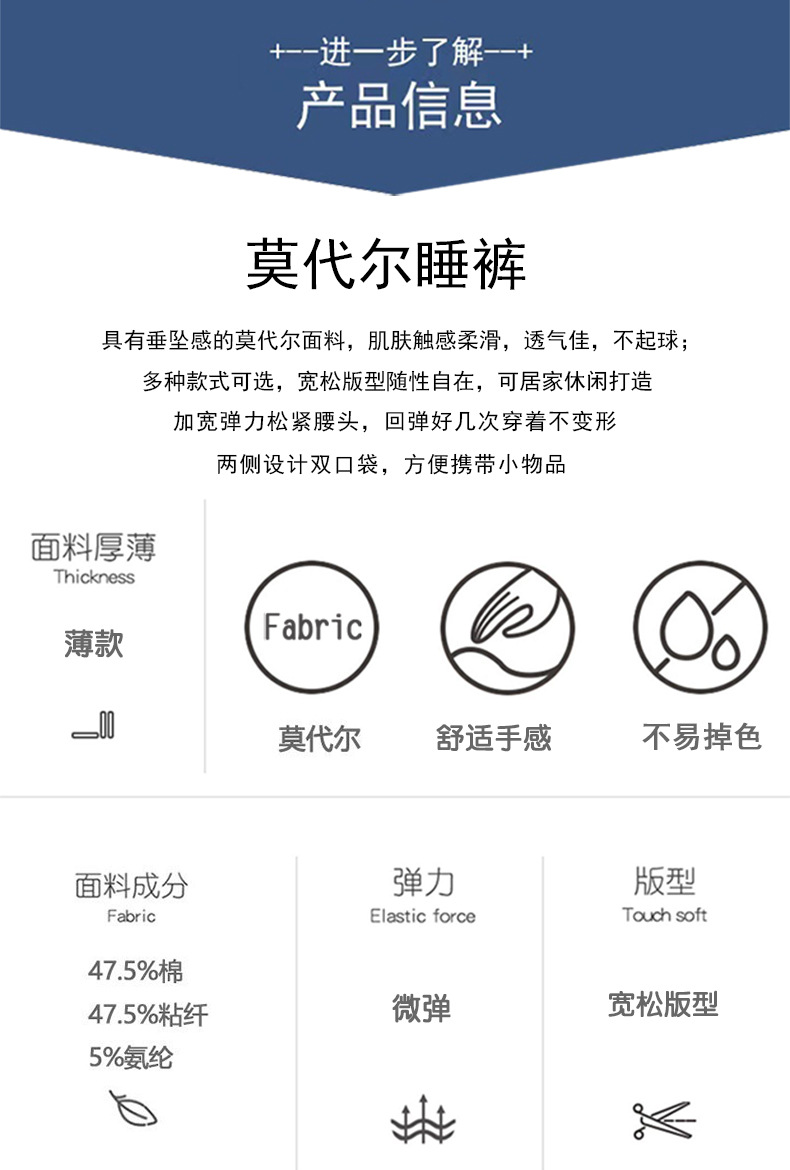 +--进一步了解--+
产品信息

莫代尔睡裤

具有垂坠感的莫代尔面料，肌肤触感柔滑，透气佳，不起球；
多种款式可选，宽松版型随性自在，可居家休闲打造
加宽弹力松紧腰头，回弹好几次穿着不变形
两侧设计双口袋，方便携带小物品

面料厚薄
Thickness
薄款

Fabric
莫代尔

舒适手感

不易掉色

面料成分
Fabric
47.5%棉
47.5%粘纤
5%氨纶

弹力
Elastic force
微弹

版型
Touch soft
宽松版型