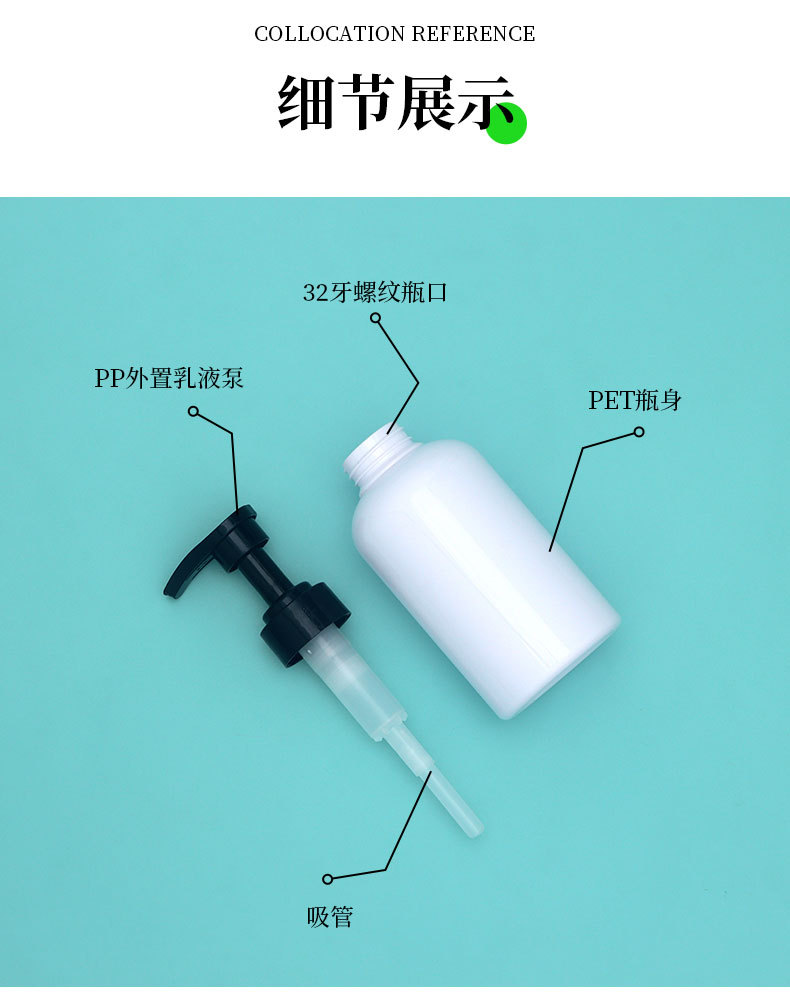 COLLOCATION REFERENCE

细节展示

32牙螺纹瓶口

PP外置乳液泵

PET瓶身

吸管