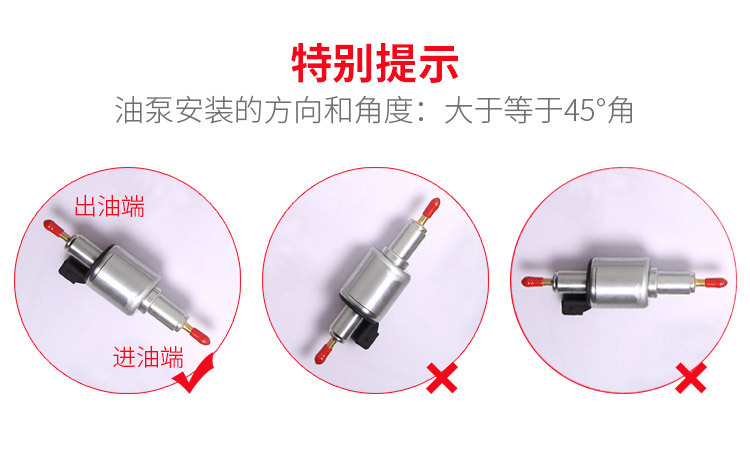 特别提示
油泵安装的方向和角度：大于等于45°角

出油端
进油端