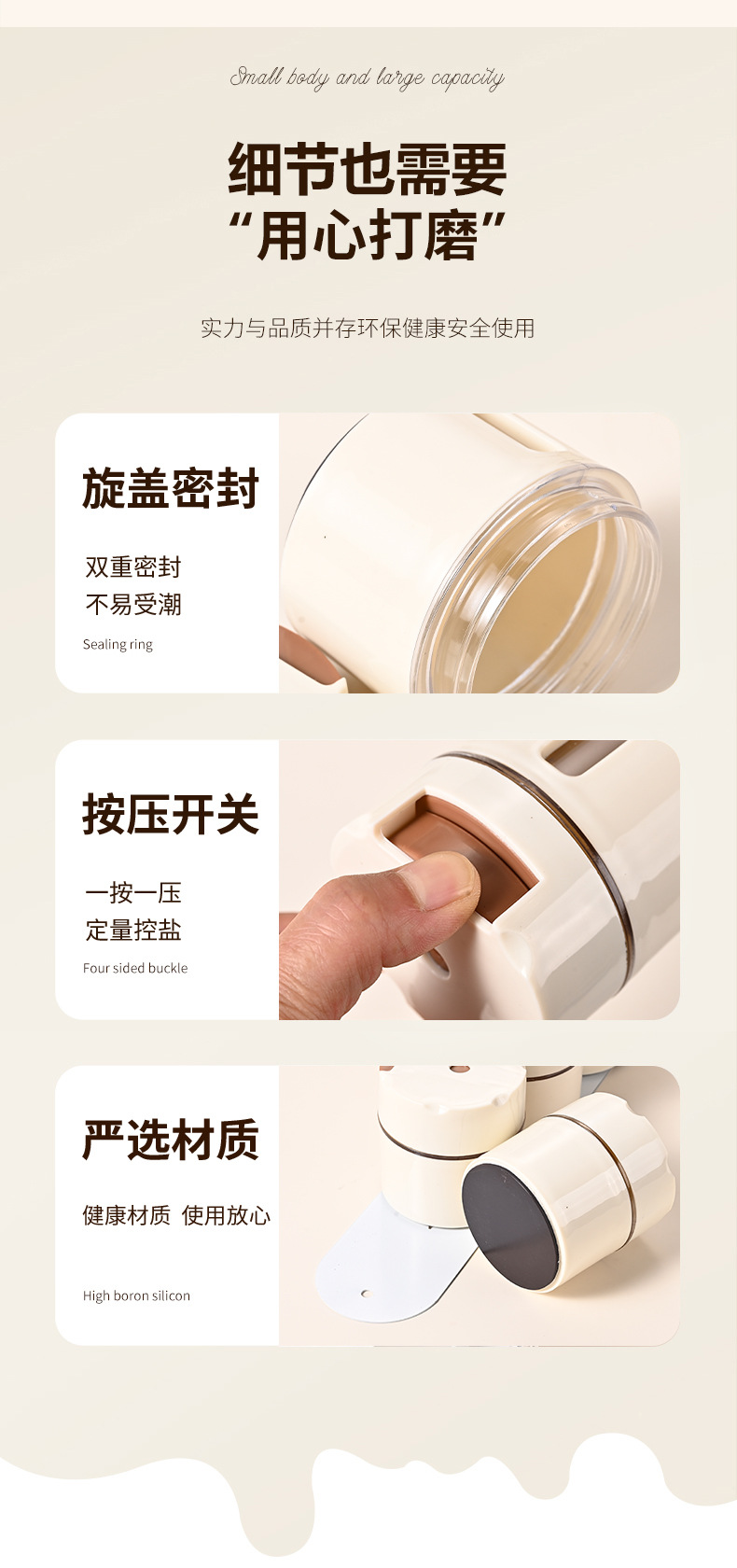 Small body and large capacity

细节也需要
“用心打磨”

实力与品质并存环保健康安全使用

旋盖密封

双重密封
不易受潮

Sealing ring

按压开关

一按一压
定量控盐

Four sided buckle

严选材质

健康材质 使用放心

High boron silicon