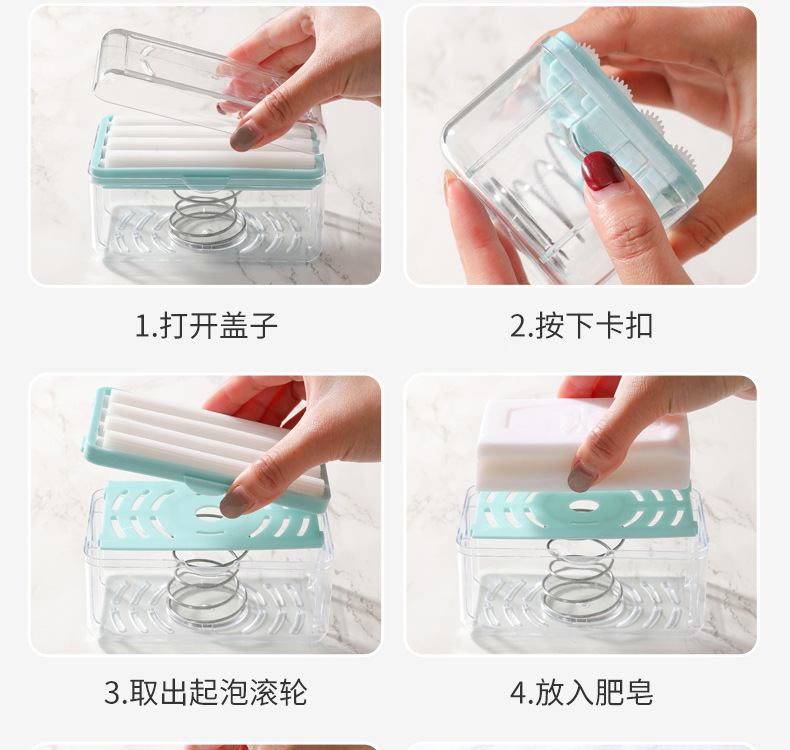 1.打开盖子

2.按下卡扣

3.取出起泡滚轮

4.放入肥皂