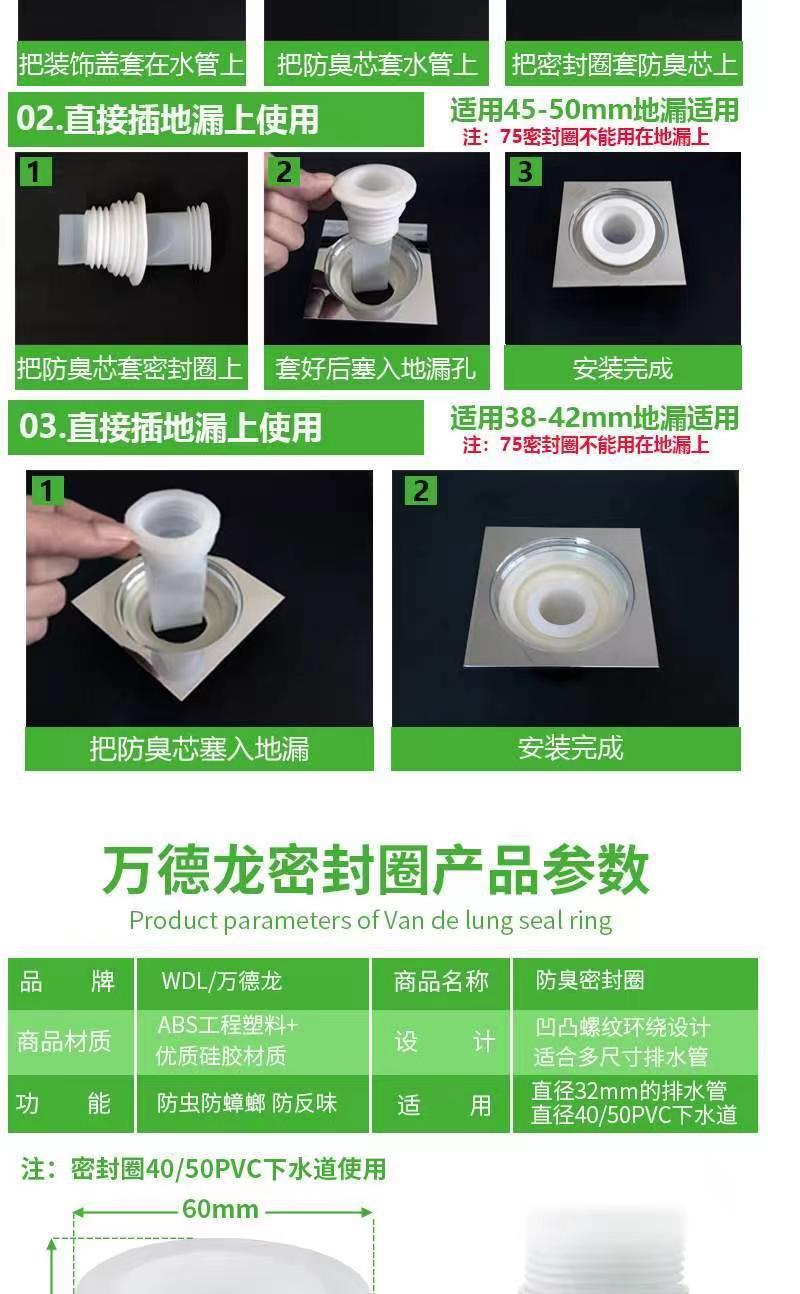 把装饰盖套在水管上

把防臭芯套水管上

把密封圈套防臭芯上

02.直接插地漏上使用

适用45-50mm地漏适用
注：75密封圈不能用在地漏上

1

2

3

把防臭芯套密封圈上

套好后塞入地漏孔

安装完成

03.直接插地漏上使用

适用38-42mm地漏适用
注：75密封圈不能用在地漏上

1

2

把防臭芯塞入地漏

安装完成

万德龙密封圈产品参数

Product parameters of Van de lung seal ring

| 品　　牌 | WDL/万德龙 | 商品名称 | 防臭密封圈 |
|---|---|---|---|
| 商品材质 | ABS工程塑料+ 优质硅胶材质 | 设　　计 | 凹凸螺纹环绕设计 适合多尺寸排水管 |
| 功　　能 | 防虫防蟑螂 防反味 | 适　　用 | 直径32mm的排水管 直径40/50PVC下水道 |

注：密封圈40/50PVC下水道使用

60mm