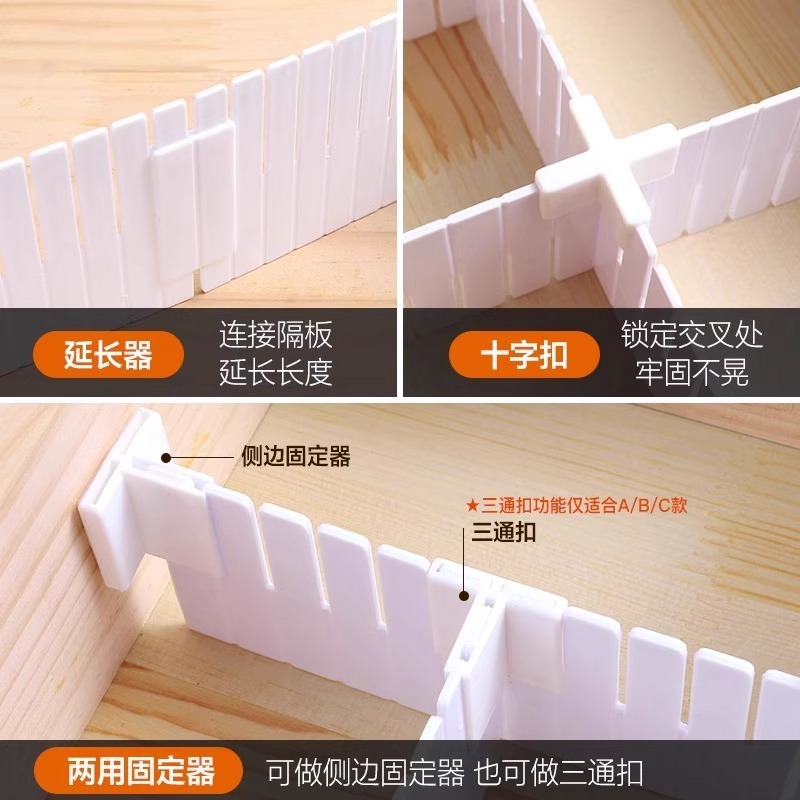 延长器
连接隔板
延长长度

十字扣
锁定交叉处
牢固不晃

侧边固定器
★三通扣功能仅适合A/B/C款
三通扣

两用固定器
可做侧边固定器 也可做三通扣