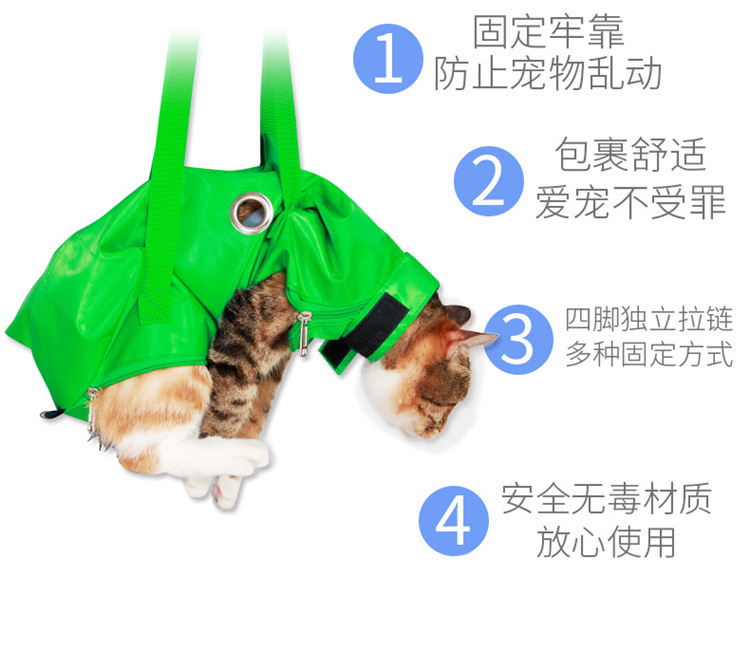 1 固定牢靠
防止宠物乱动

2 包裹舒适
爱宠不受罪

3 四脚独立拉链
多种固定方式

4 安全无毒材质
放心使用