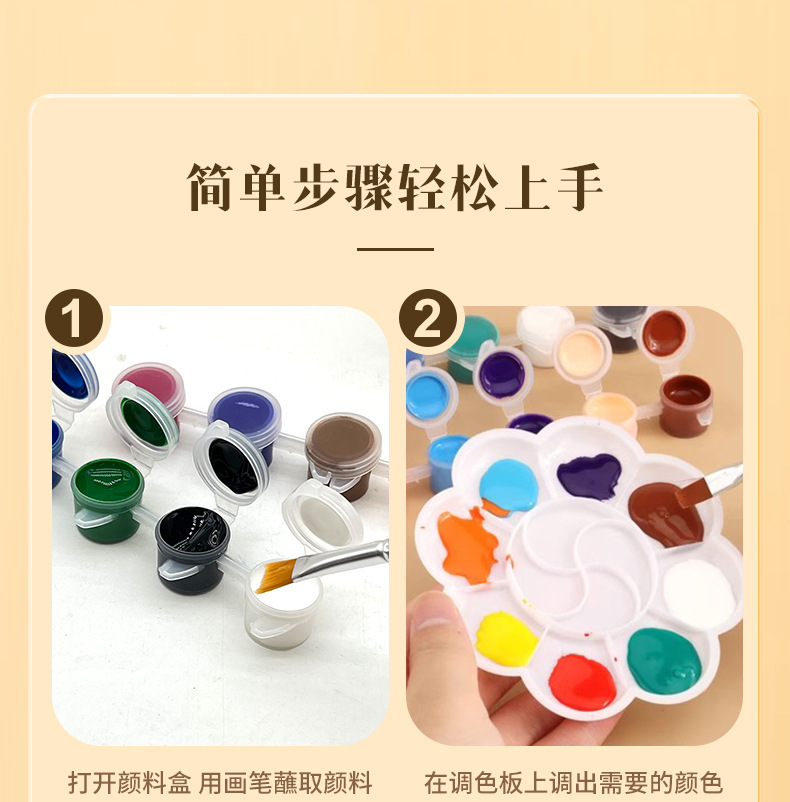 简单步骤轻松上手

1

2

打开颜料盒 用画笔蘸取颜料

在调色板上调出需要的颜色