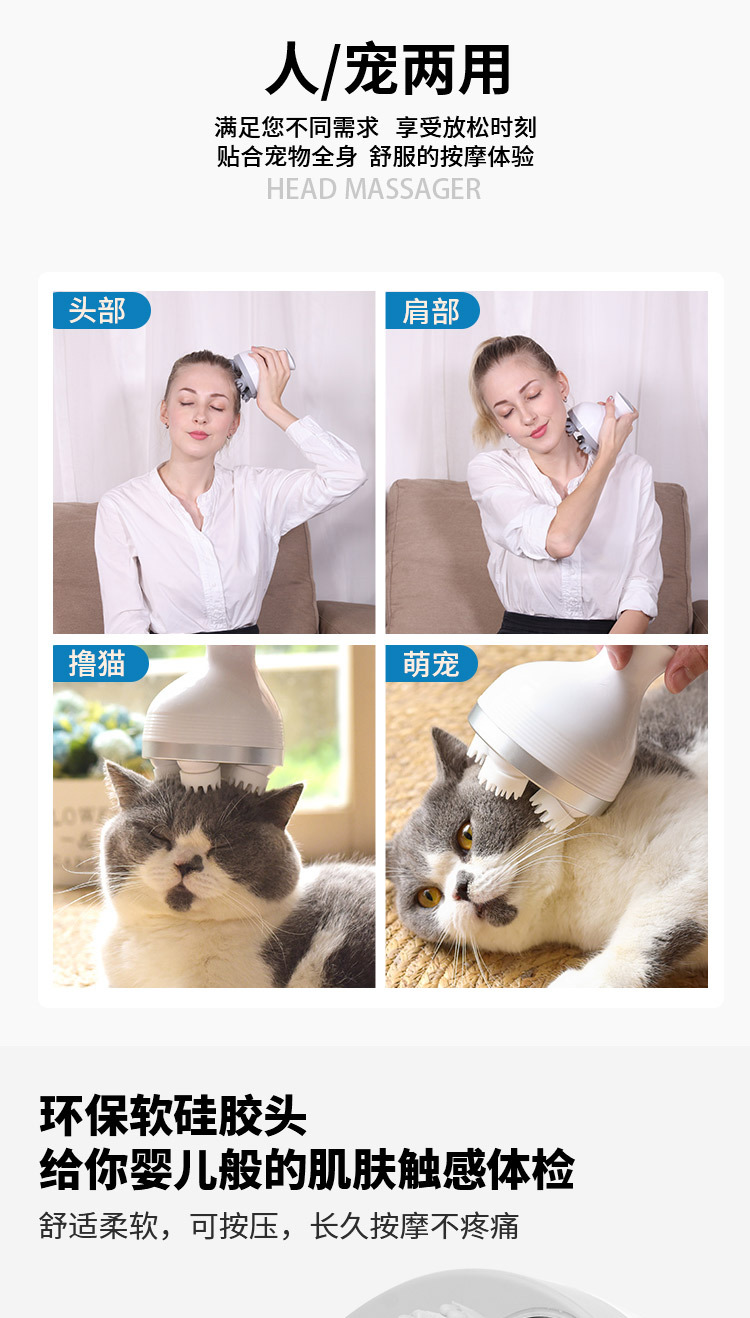 人/宠两用

满足您不同需求 享受放松时刻
贴合宠物全身 舒服的按摩体验
HEAD MASSAGER

头部

肩部

撸猫

萌宠

环保软硅胶头
给你婴儿般的肌肤触感体检
舒适柔软，可按压，长久按摩不疼痛