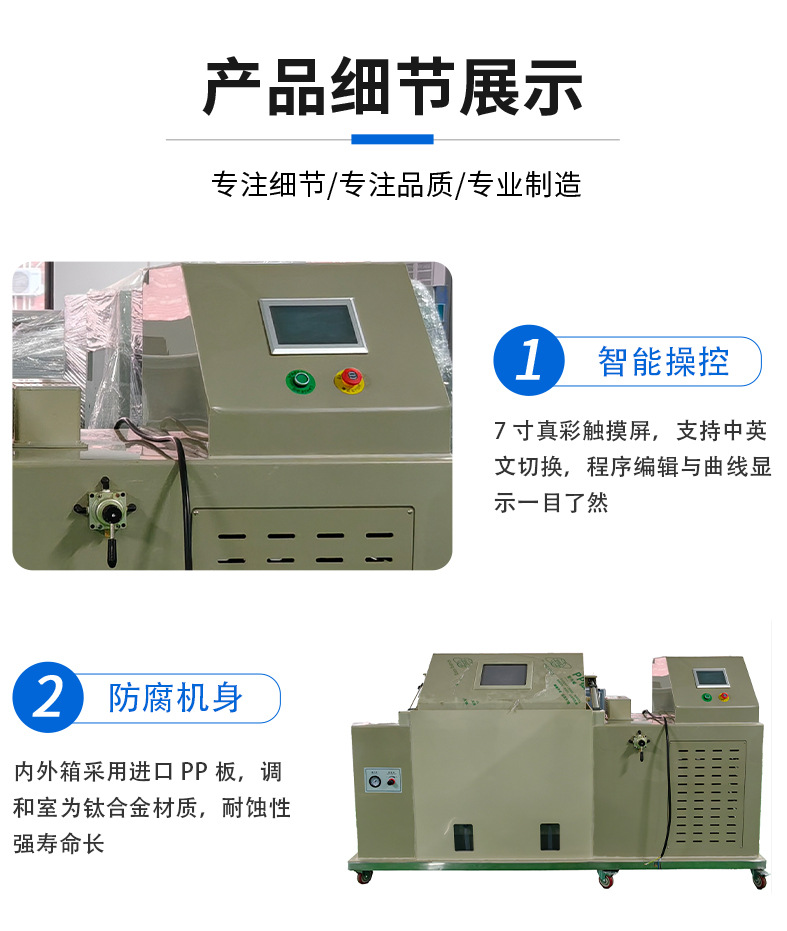 产品细节展示

专注细节/专注品质/专业制造

1 智能操控

7 寸真彩触摸屏，支持中英文切换，程序编辑与曲线显示一目了然

2 防腐机身

内外箱采用进口 PP 板，调和室为钛合金材质，耐蚀性强寿命长