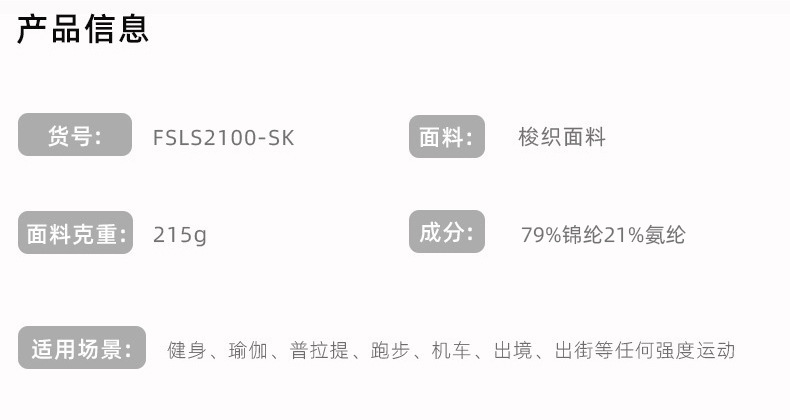 产品信息

货号: FSLS2100-SK

面料: 梭织面料

面料克重: 215g

成分: 79%锦纶21%氨纶

适用场景: 健身、瑜伽、普拉提、跑步、机车、出境、出街等任何强度运动