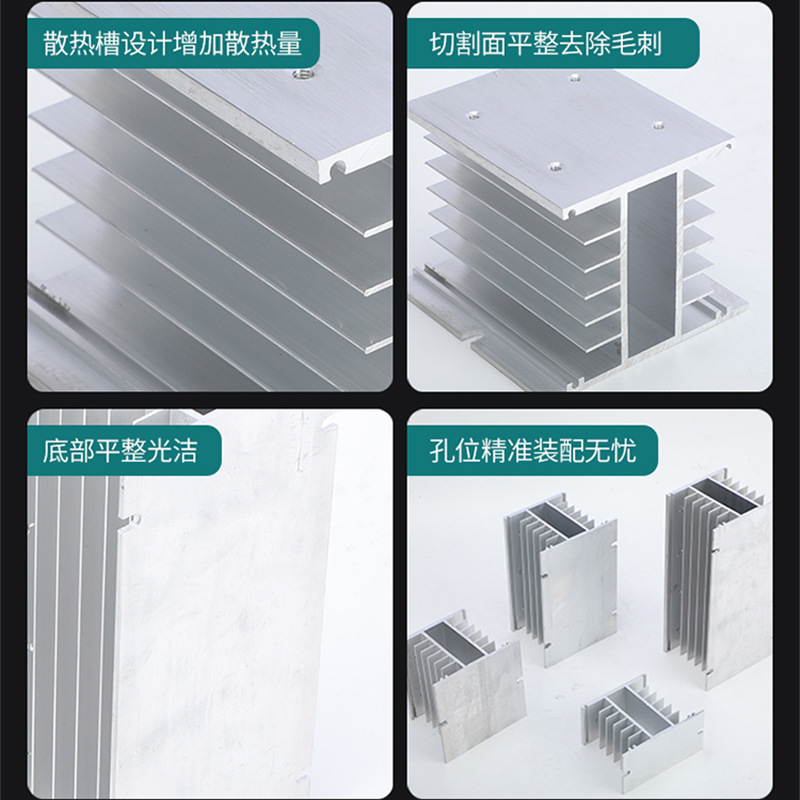 散热槽设计增加散热量

切割面平整去除毛刺

底部平整光洁

孔位精准装配无忧