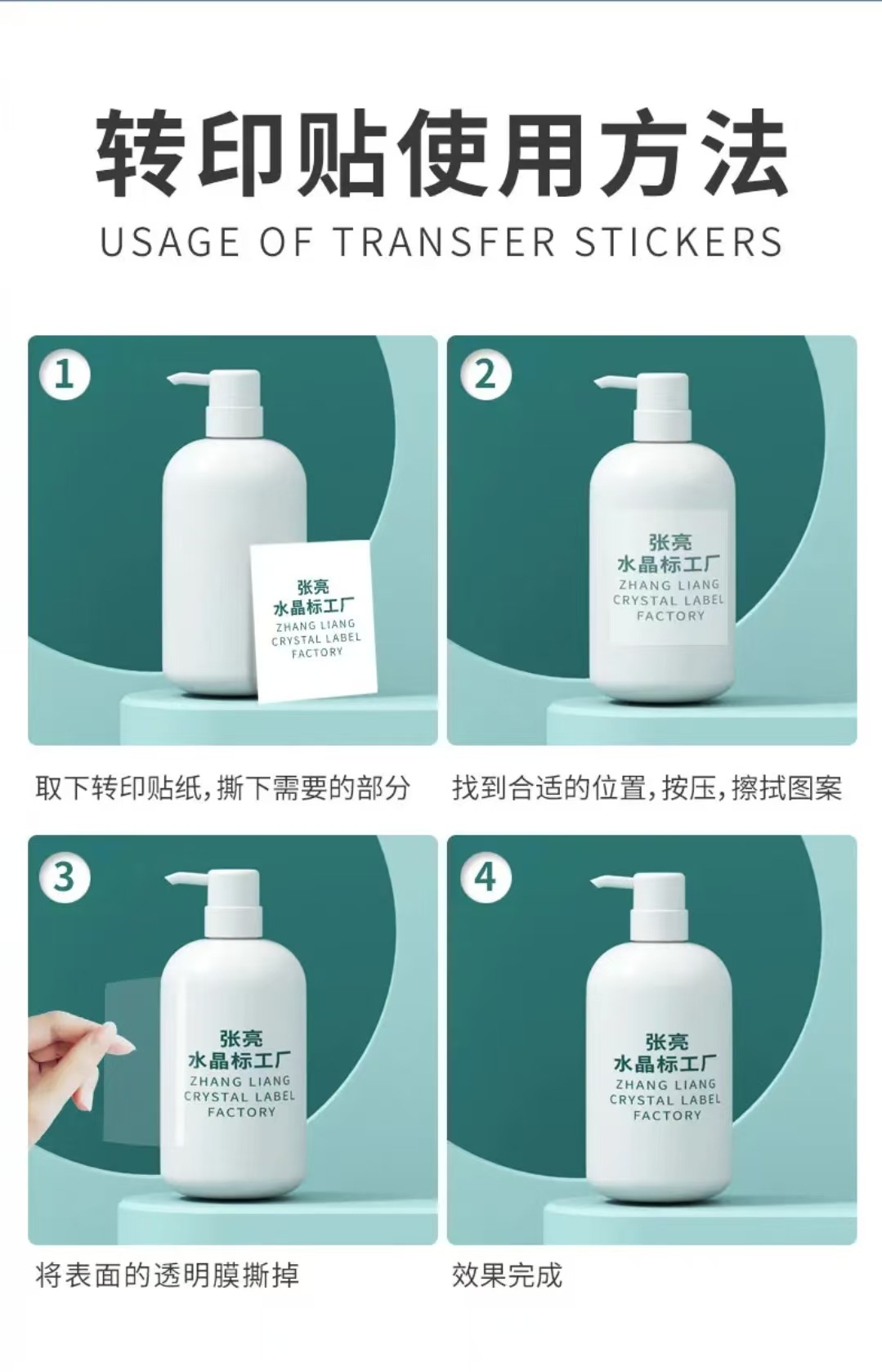 转印贴使用方法
USAGE OF TRANSFER STICKERS

1

张亮
水晶标工厂
ZHANG LIANG
CRYSTAL LABEL
FACTORY

取下转印贴纸，撕下需要的部分

2

张亮
水晶标工厂
ZHANG LIANG
CRYSTAL LABEL
FACTORY

找到合适的位置，按压，擦拭图案

3

张亮
水晶标工厂
ZHANG LIANG
CRYSTAL LABEL
FACTORY

将表面的透明膜撕掉

4

张亮
水晶标工厂
ZHANG LIANG
CRYSTAL LABEL
FACTORY

效果完成