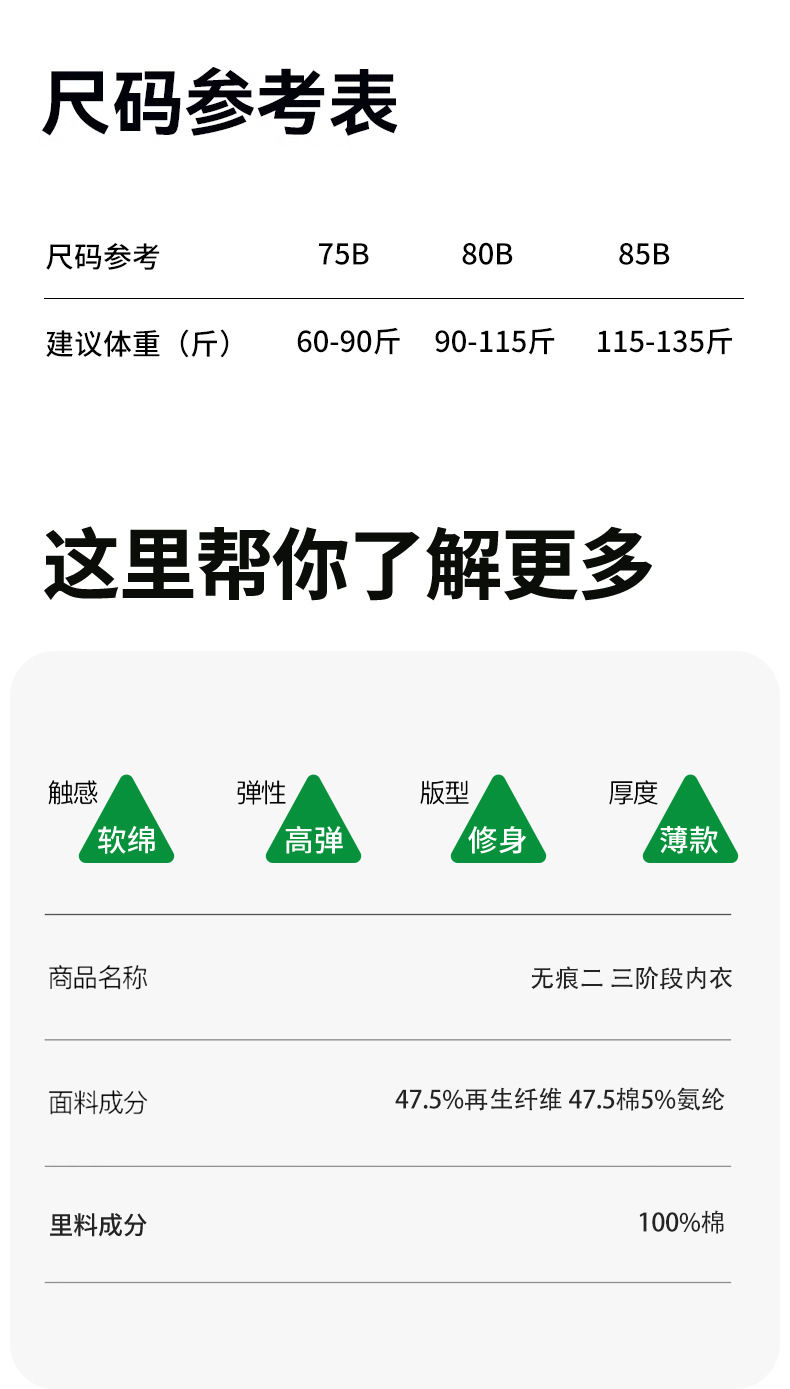 尺码参考表

| 尺码参考 | 75B | 80B | 85B |
|---|---|---|---|
| 建议体重（斤） | 60-90斤 | 90-115斤 | 115-135斤 |

这里帮你了解更多

触感
软绵

弹性
高弹

版型
修身

厚度
薄款

商品名称 无痕二 三阶段内衣

面料成分 47.5%再生纤维 47.5棉5%氨纶

里料成分 100%棉