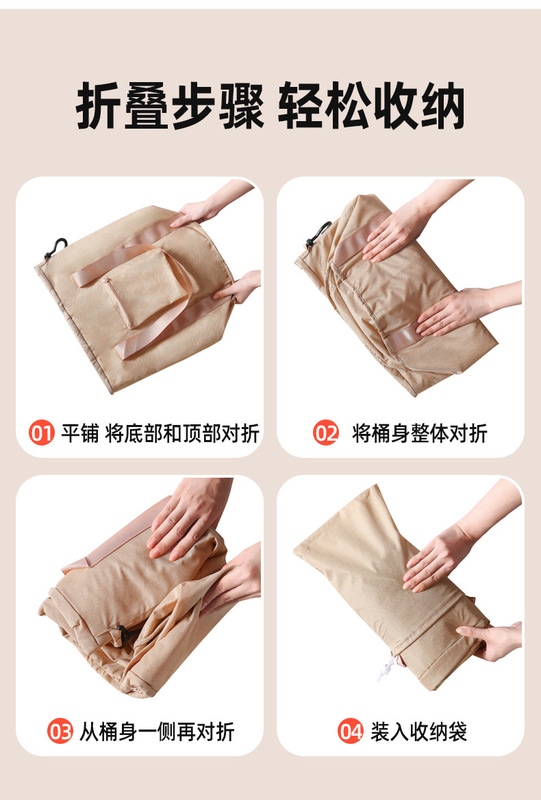 折叠步骤 轻松收纳

01 平铺 将底部和顶部对折

02 将桶身整体对折

03 从桶身一侧再对折

04 装入收纳袋