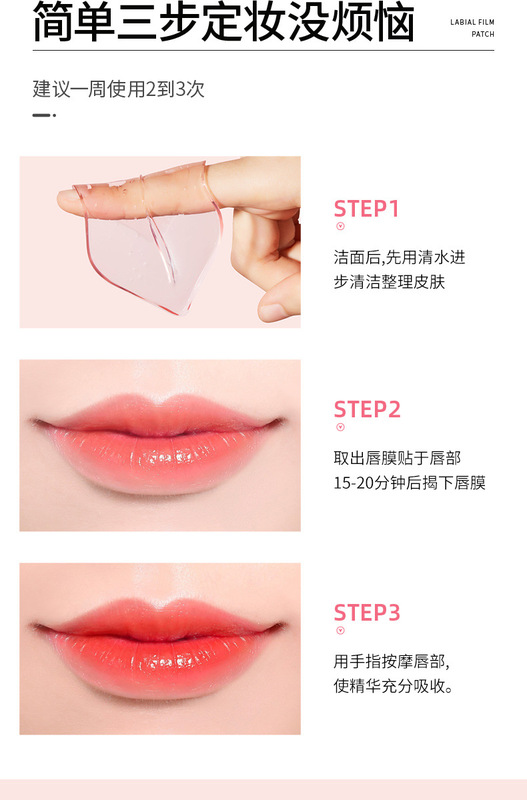 简单三步定妆没烦恼

LABIAL FILM PATCH

建议一周使用2到3次

STEP1

洁面后,先用清水进步清洁整理皮肤

STEP2

取出唇膜贴于唇部
15-20分钟后揭下唇膜

STEP3

用手指按摩唇部,
使精华充分吸收。