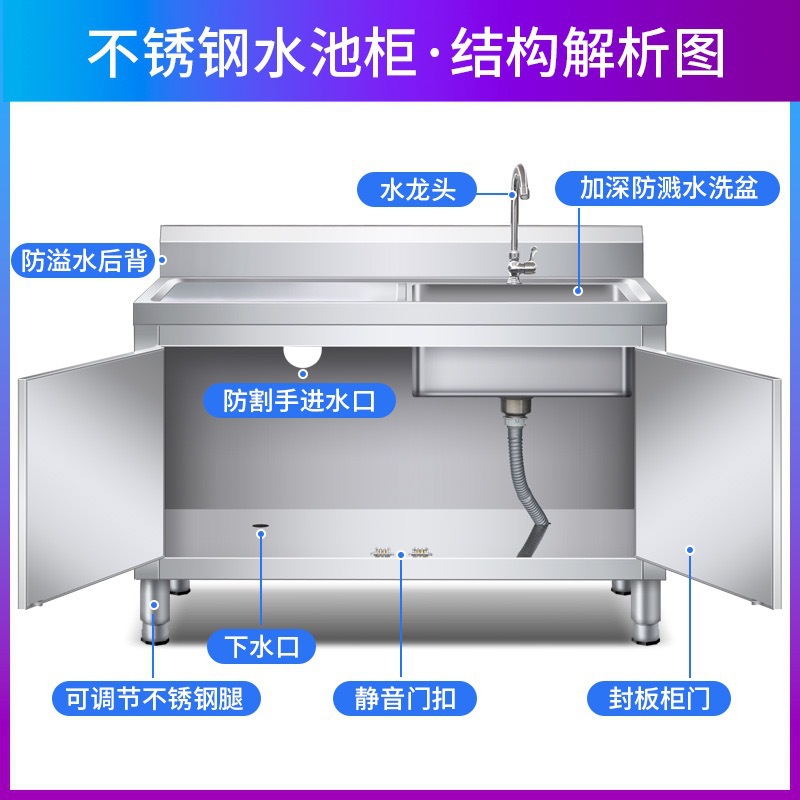 不锈钢水池柜·结构解析图

水龙头

加深防溅水洗盆

防溢水后背

防割手进水口

下水口

可调节不锈钢腿

静音门扣

封板柜门