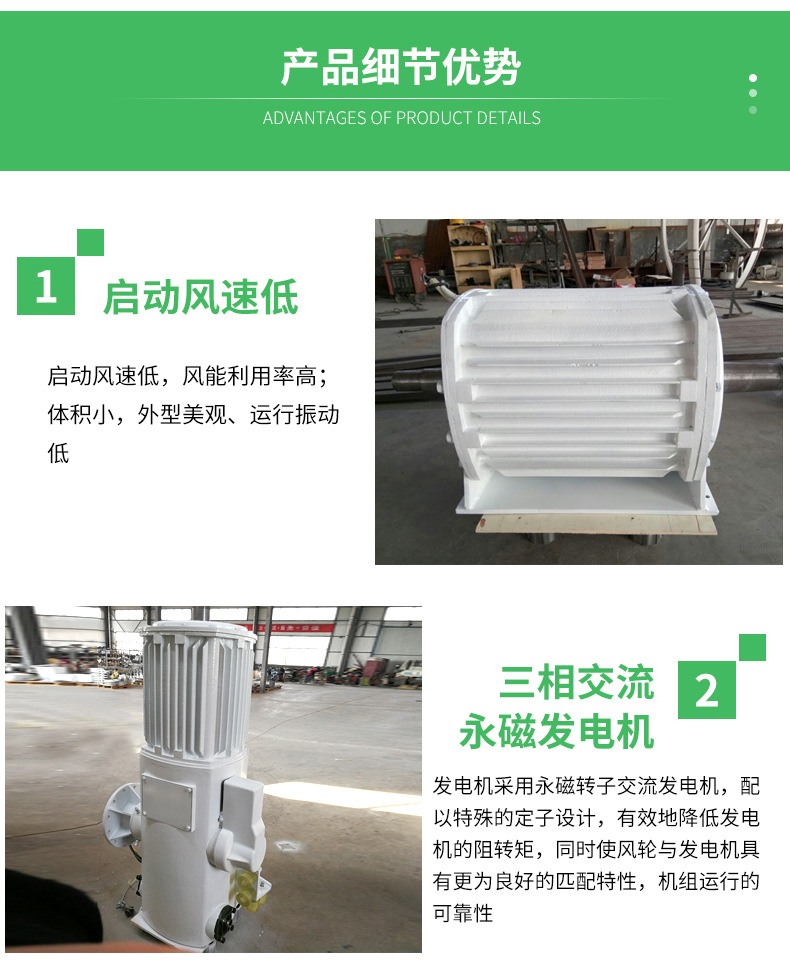 产品细节优势

ADVANTAGES OF PRODUCT DETAILS

1 启动风速低

启动风速低，风能利用率高；体积小，外型美观、运行振动低

三相交流永磁发电机 2

发电机采用永磁转子交流发电机，配以特殊的定子设计，有效地降低发电机的阻转矩，同时使风轮与发电机具有更为良好的匹配特性，机组运行的可靠性