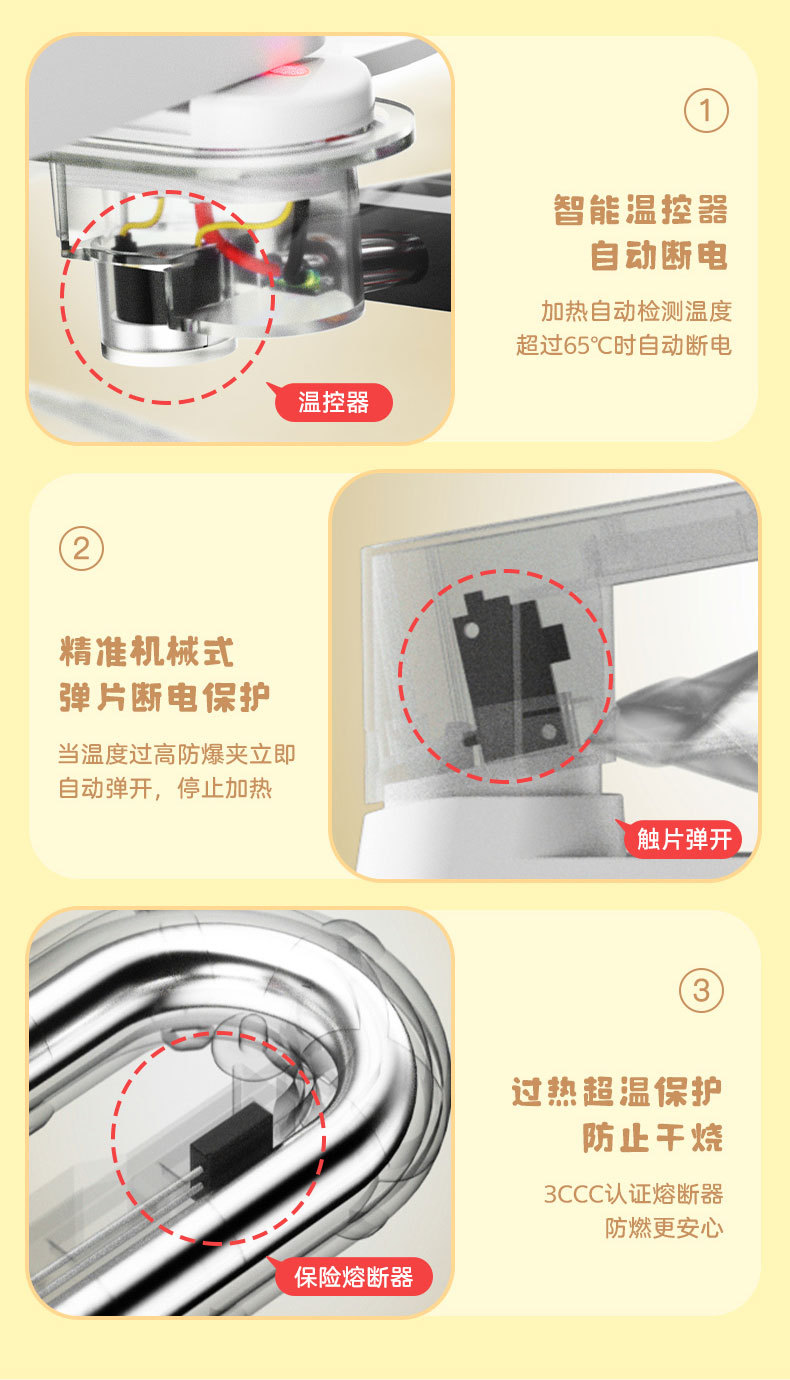 ①

智能温控器
自动断电

加热自动检测温度
超过65℃时自动断电

温控器

②

精准机械式
弹片断电保护

当温度过高防爆夹立即
自动弹开，停止加热

触片弹开

③

过热超温保护
防止干烧

3CCC认证熔断器
防燃更安心

保险熔断器