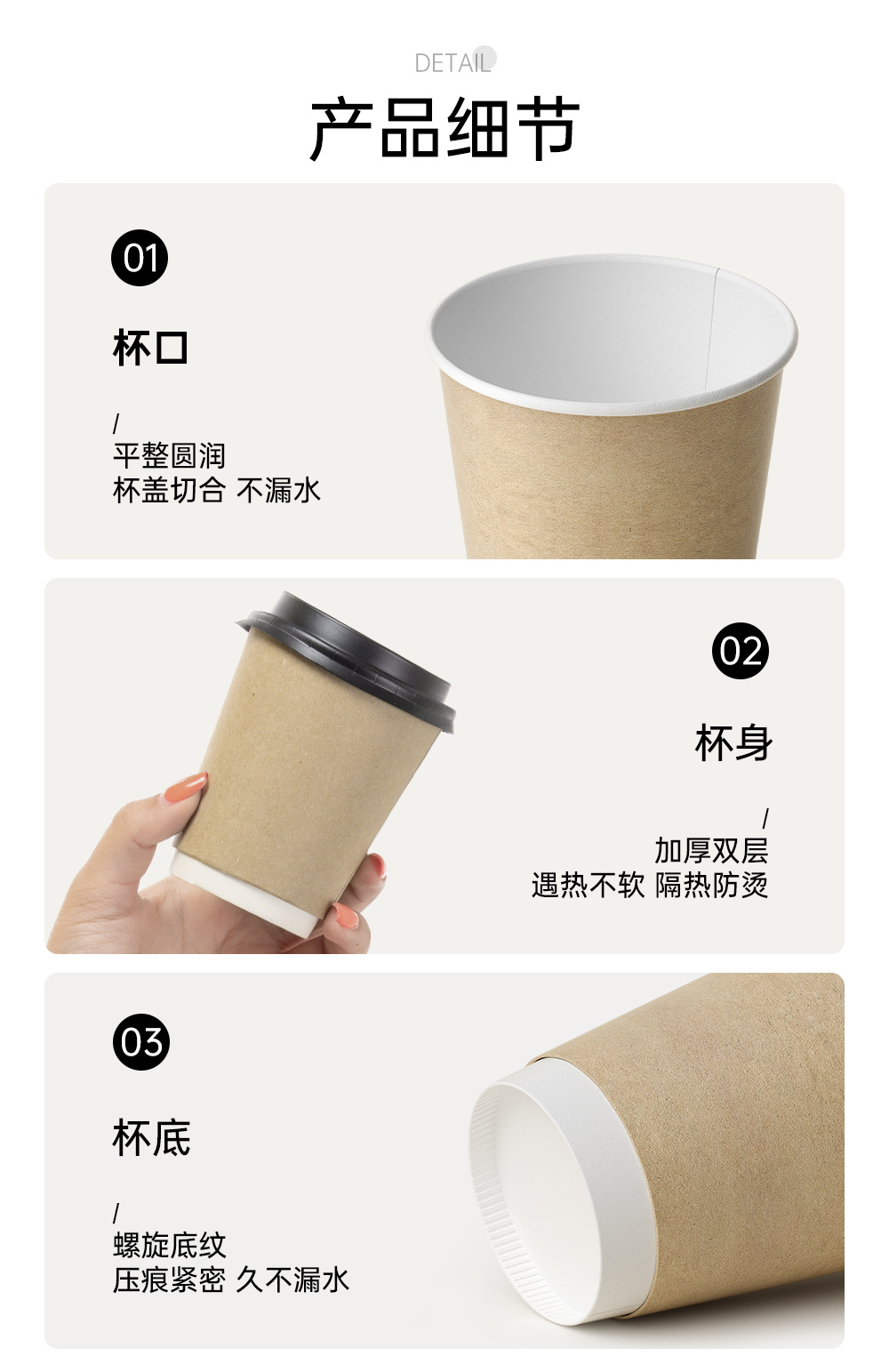 DETAIL

产品细节

01

杯口

/
平整圆润
杯盖切合 不漏水

02

杯身

/
加厚双层
遇热不软 隔热防烫

03

杯底

/
螺旋底纹
压痕紧密 久不漏水