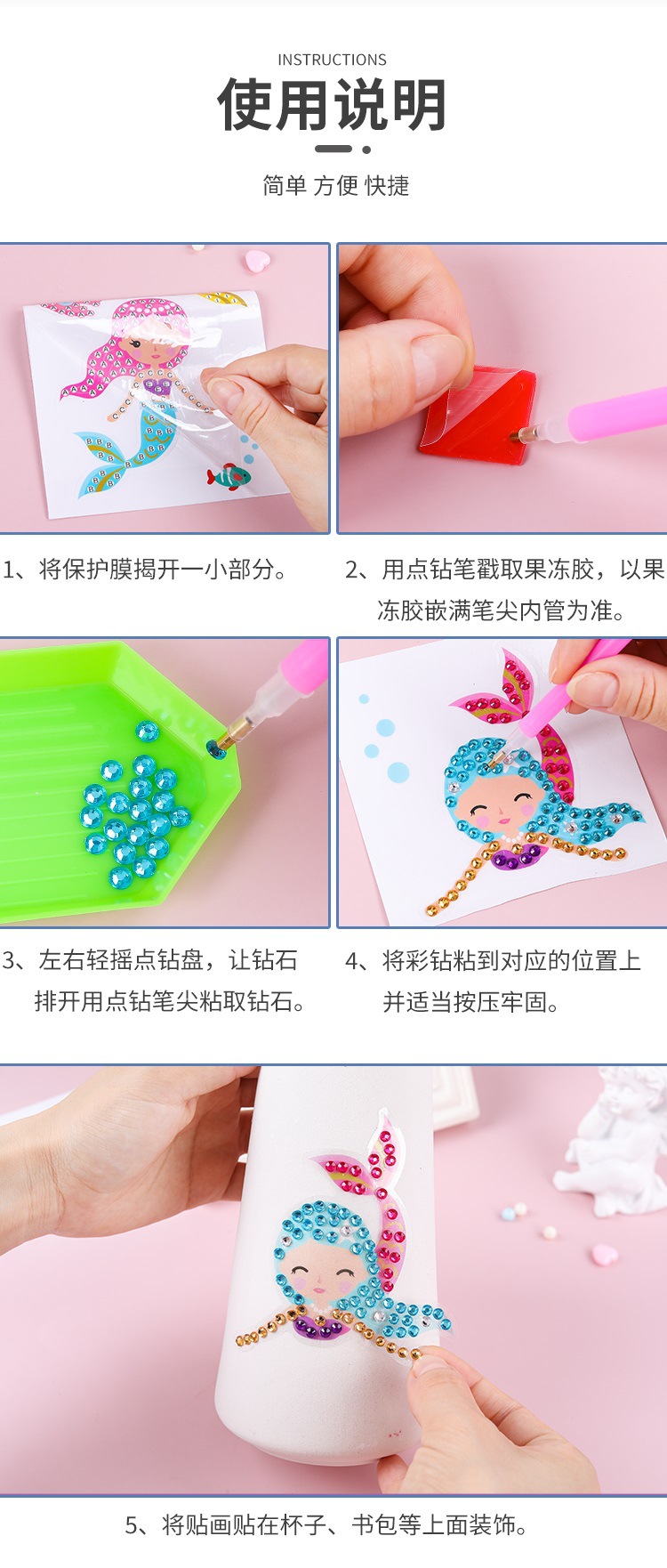 INSTRUCTIONS
使用说明

简单 方便 快捷

1、将保护膜揭开一小部分。

2、用点钻笔戳取果冻胶，以果冻胶嵌满笔尖内管为准。

3、左右轻摇点钻盘，让钻石排开用点钻笔尖粘取钻石。

4、将彩钻粘到对应的位置上并适当按压牢固。

5、将贴画贴在杯子、书包等上面装饰。