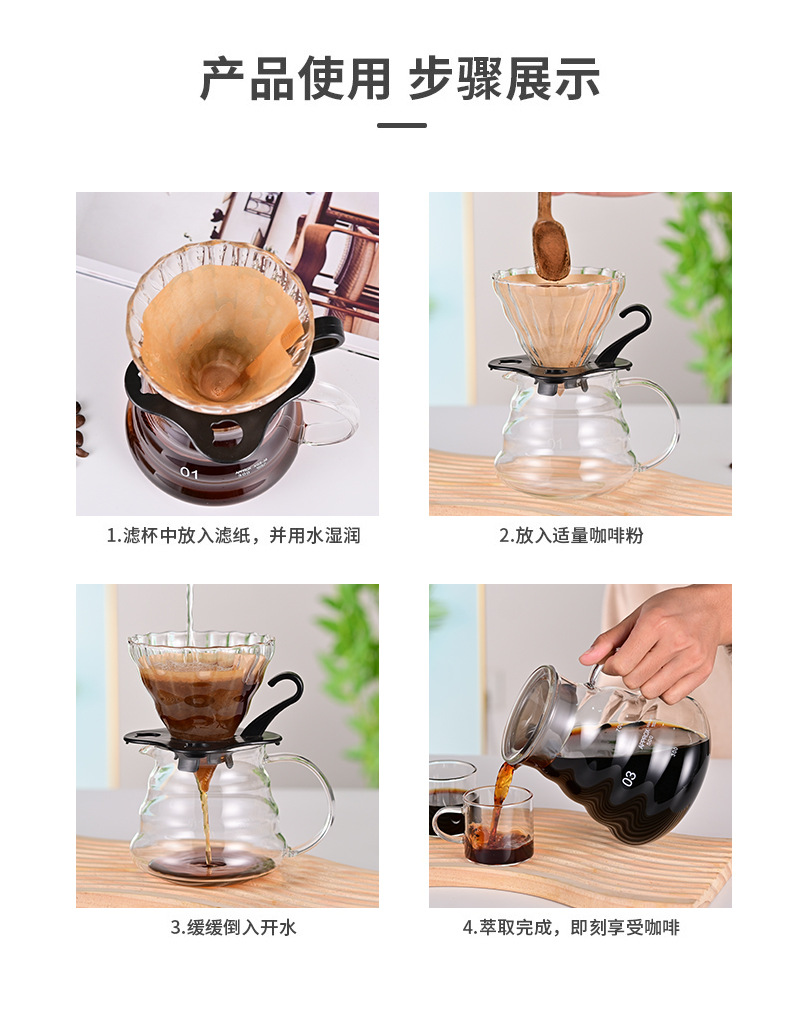 产品使用 步骤展示

01

1.滤杯中放入滤纸，并用水湿润

2.放入适量咖啡粉

3.缓缓倒入开水

03

4.萃取完成，即刻享受咖啡