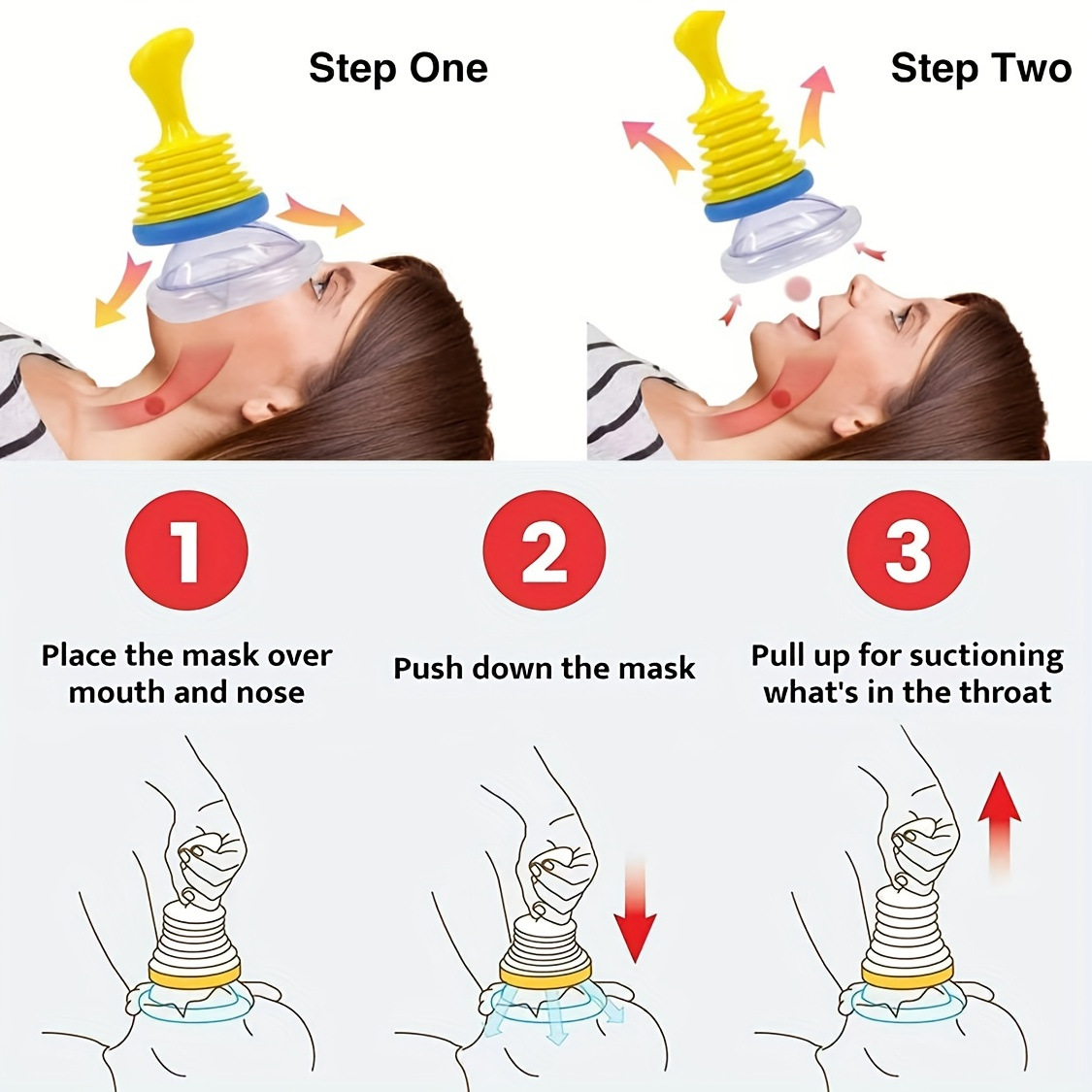 Step One

Step Two

1

Place the mask over mouth and nose

2

Push down the mask

3

Pull up for suctioning what's in the throat