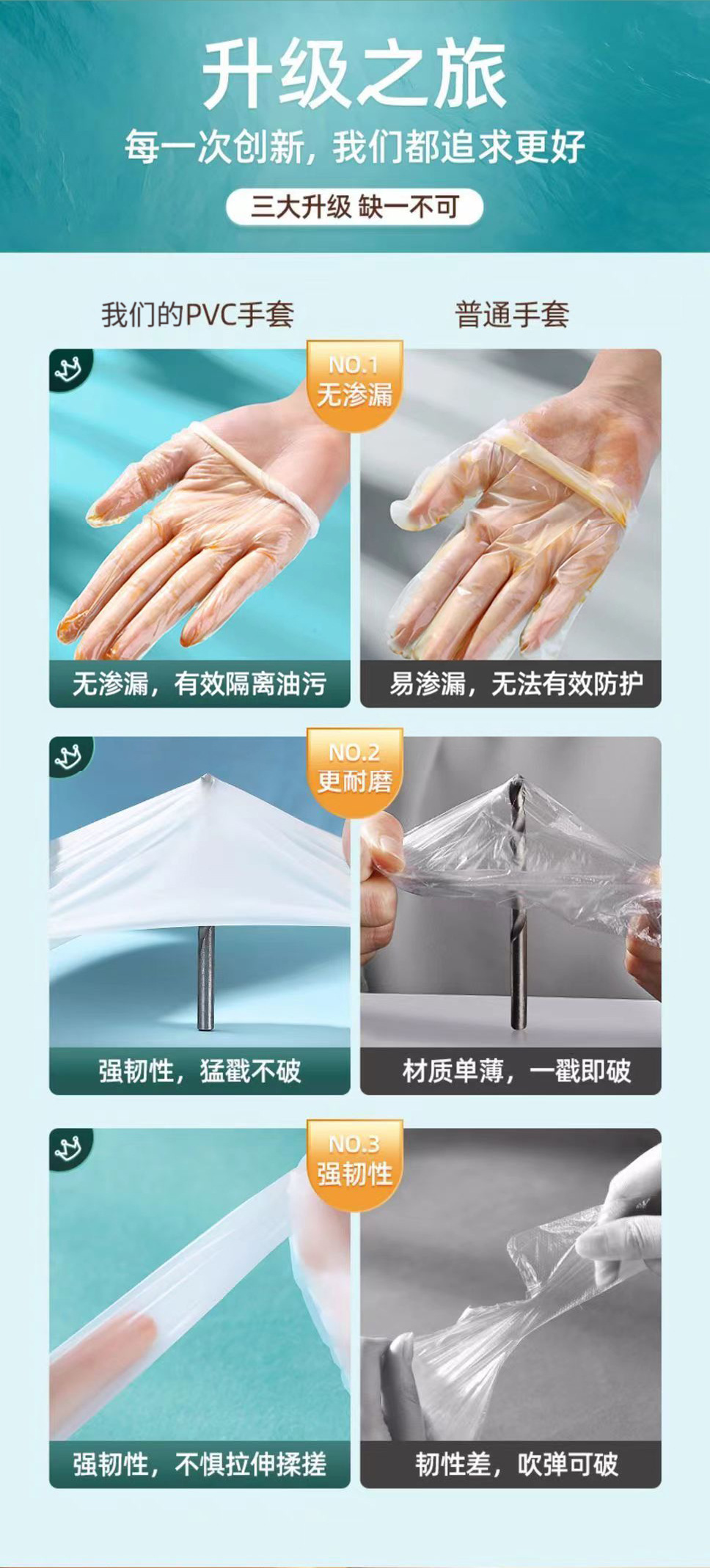 升级之旅

每一次创新，我们都追求更好

三大升级 缺一不可

我们的PVC手套

普通手套

NO.1
无渗漏

无渗漏，有效隔离油污

易渗漏，无法有效防护

NO.2
更耐磨

强韧性，猛戳不破

材质单薄，一戳即破

NO.3
强韧性

强韧性，不惧拉伸揉搓

韧性差，吹弹可破