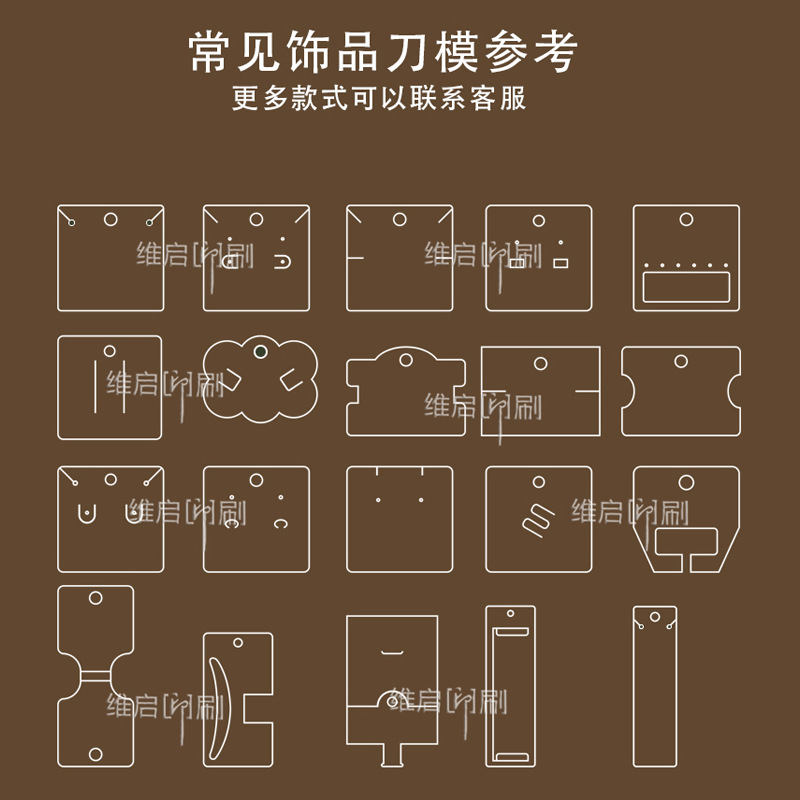 常见饰品刀模参考
更多款式可以联系客服

维启印刷

维启印刷

维启印刷

维启印刷

维启印刷

维启印刷

维启印刷

维启印刷