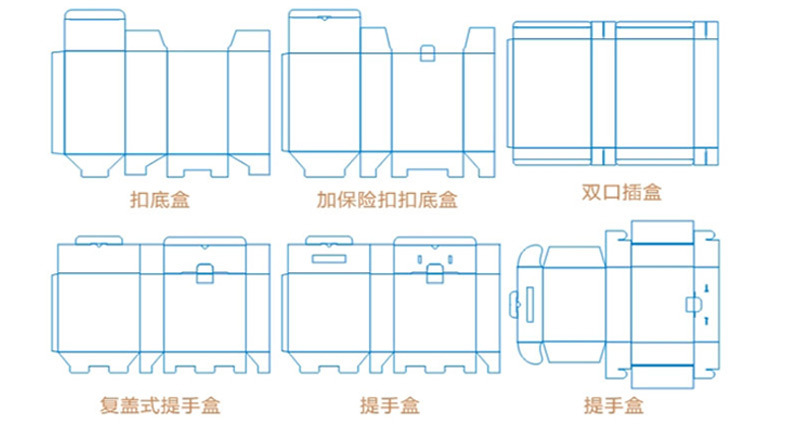 扣底盒

加保险扣扣底盒

双口插盒

复盖式提手盒

提手盒

提手盒