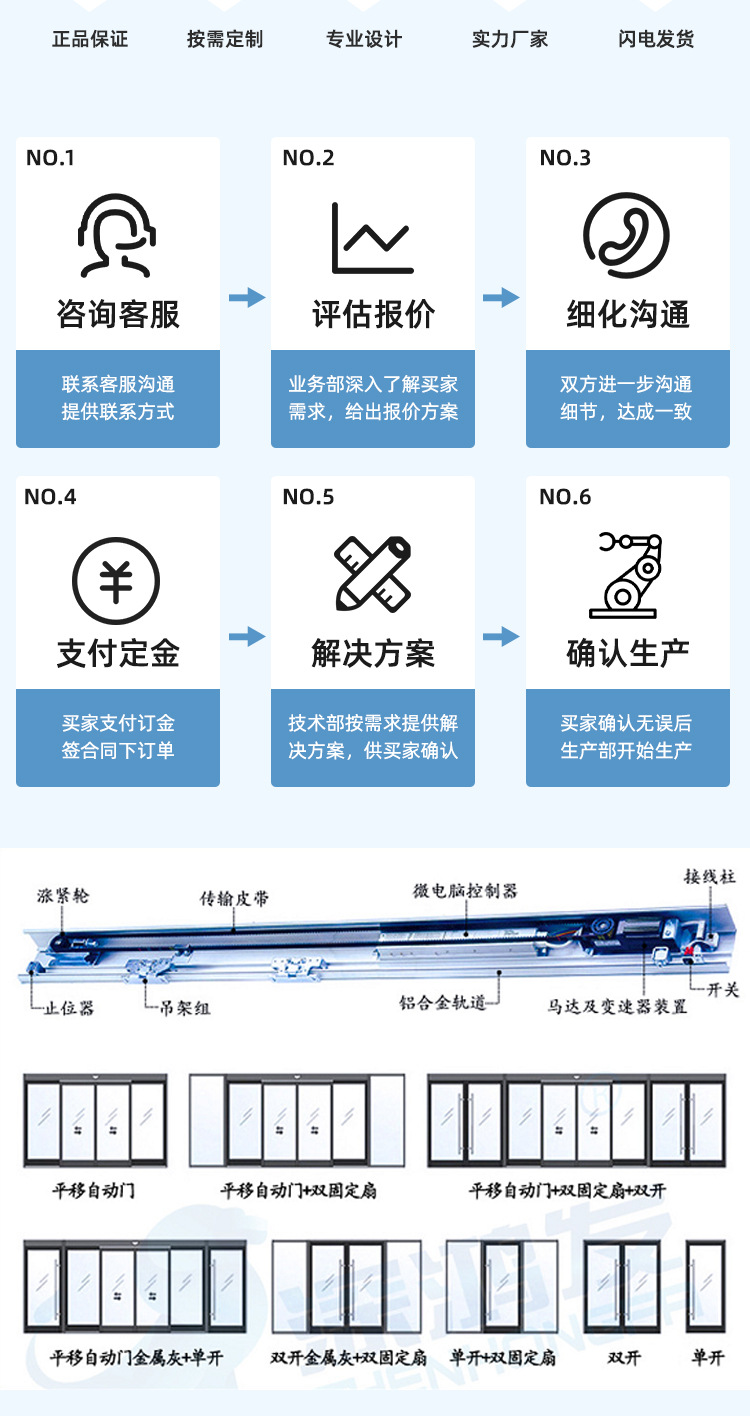 正品保证　按需定制　专业设计　实力厂家　闪电发货

NO.1
咨询客服
联系客服沟通
提供联系方式

NO.2
评估报价
业务部深入了解买家需求，给出报价方案

NO.3
细化沟通
双方进一步沟通细节，达成一致

NO.4
支付定金
买家支付订金
签合同下订单

NO.5
解决方案
技术部按需求提供解决方案，供买家确认

NO.6
确认生产
买家确认无误后
生产部开始生产

涨紧轮
传输皮带
微电脑控制器
接线柱
止位器
吊架组
铝合金轨道
马达及变速器装置
开关

平移自动门
平移自动门+双固定扇
平移自动门+双固定扇+双开
平移自动门金属灰+单开
双开金属灰+双固定扇
单开+双固定扇
双开
单开