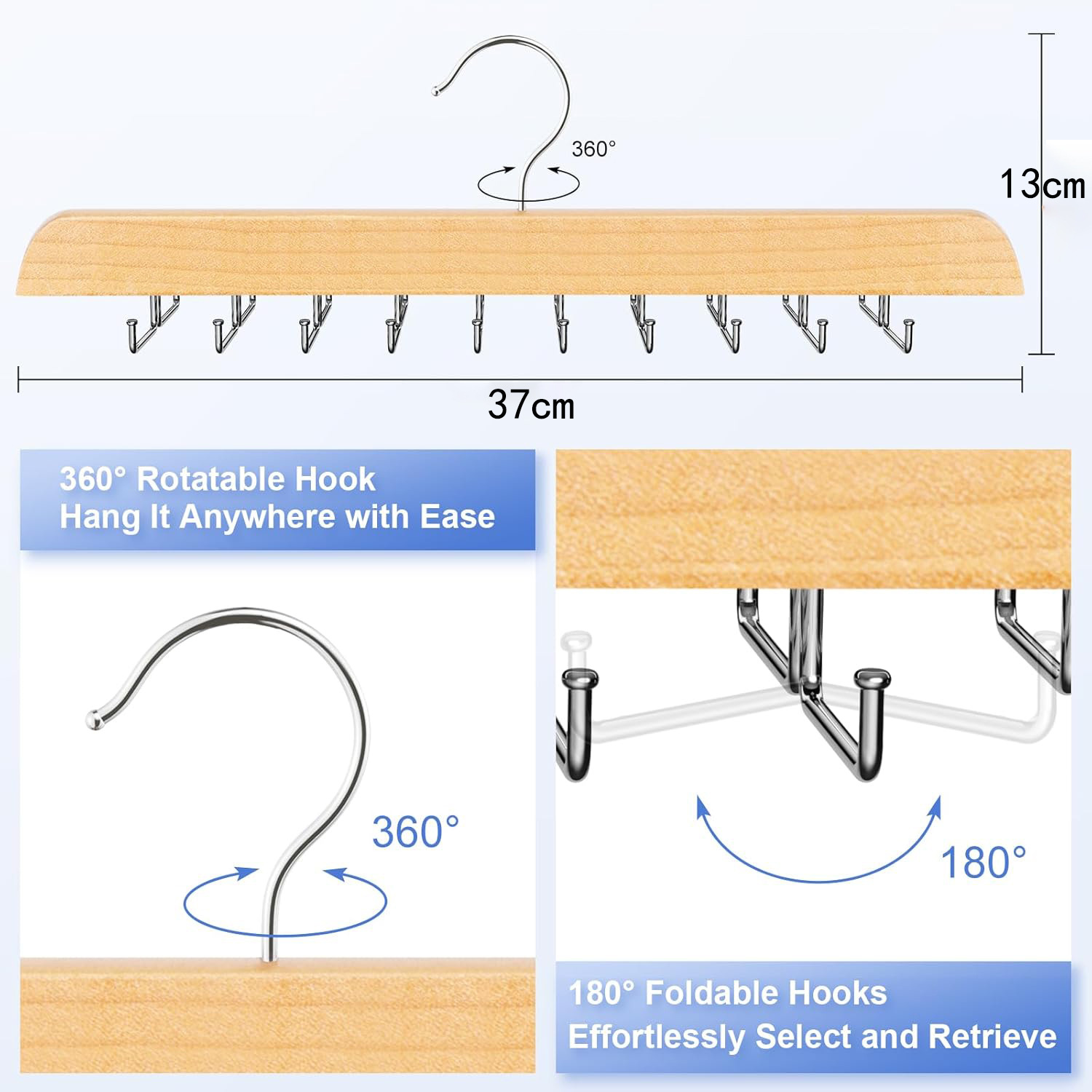 360°

13cm

37cm

360° Rotatable Hook
Hang It Anywhere with Ease

360°

180°

180° Foldable Hooks
Effortlessly Select and Retrieve