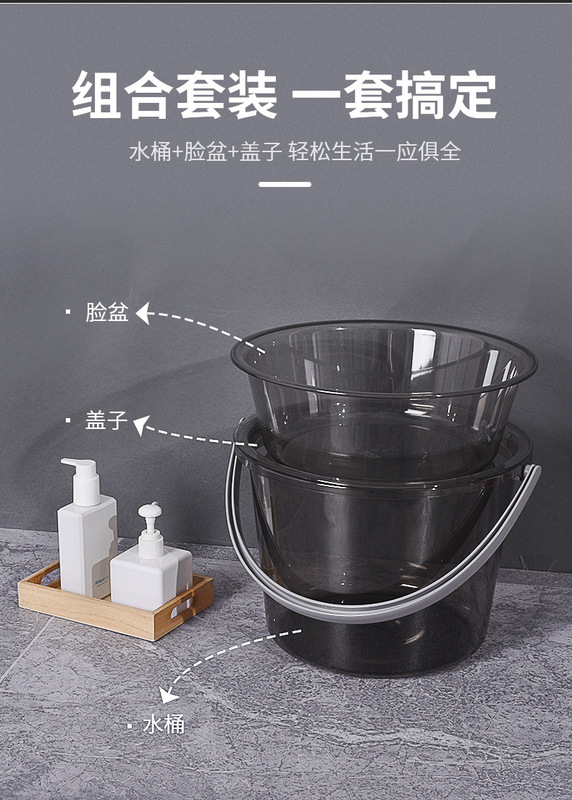 组合套装 一套搞定

水桶+脸盆+盖子 轻松生活一应俱全

· 脸盆

· 盖子

· 水桶