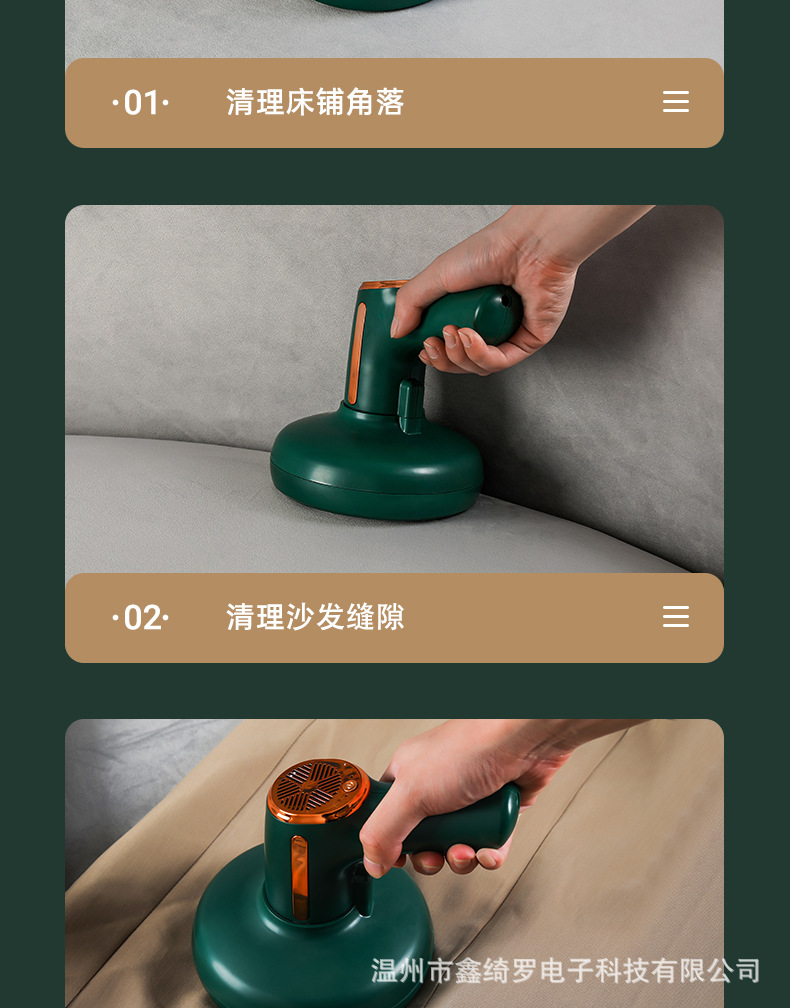 ·01· 清理床铺角落

·02· 清理沙发缝隙

温州市鑫绮罗电子科技有限公司