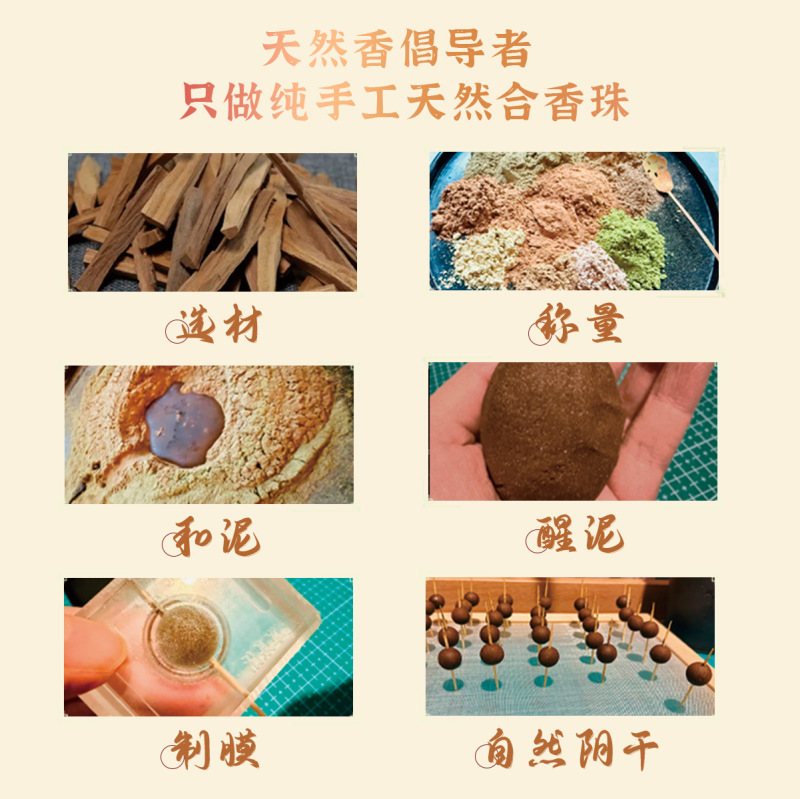 天然香倡导者
只做纯手工天然合香珠

选材

称量

和泥

醒泥

制膜

自然阴干