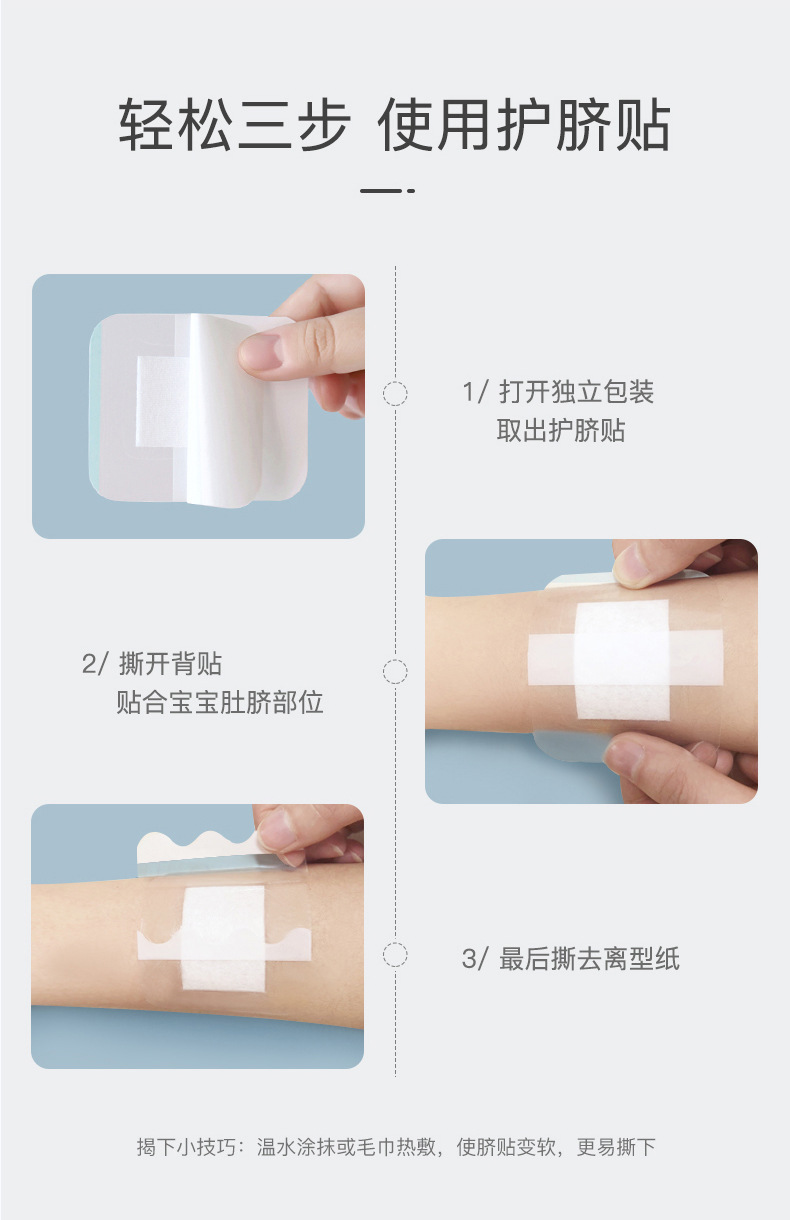 轻松三步 使用护脐贴

1/ 打开独立包装
取出护脐贴

2/ 撕开背贴
贴合宝宝肚脐部位

3/ 最后撕去离型纸

揭下小技巧：温水涂抹或毛巾热敷，使脐贴变软，更易撕下