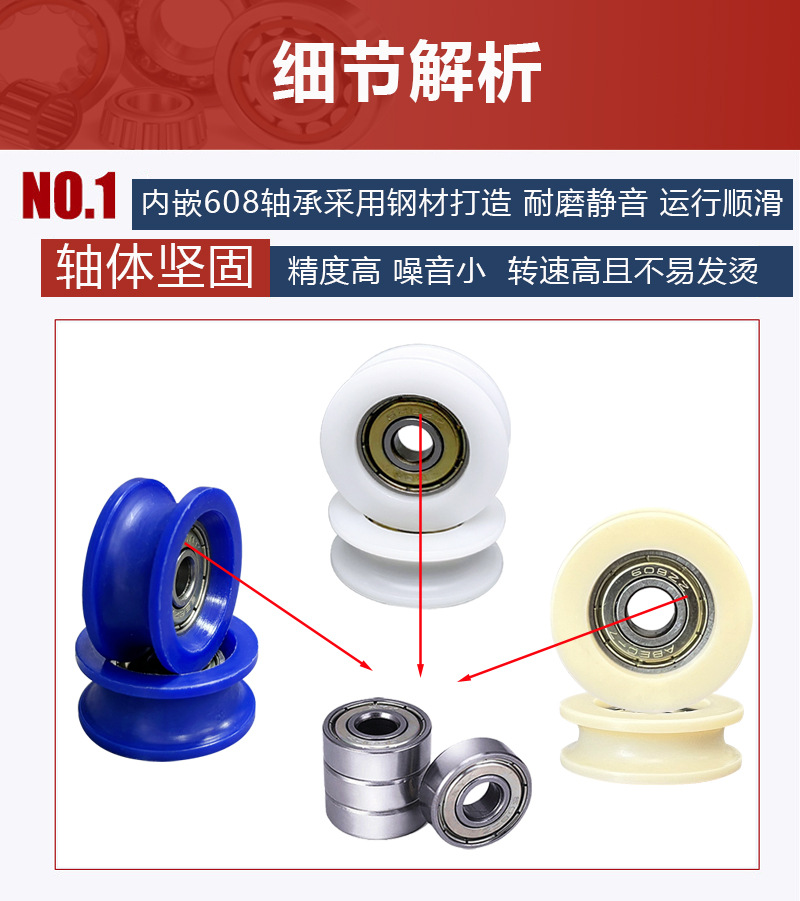 细节解析

NO.1 内嵌608轴承采用钢材打造 耐磨静音 运行顺滑

轴体坚固 精度高 噪音小 转速高且不易发烫

608ZZ
ABEC-7