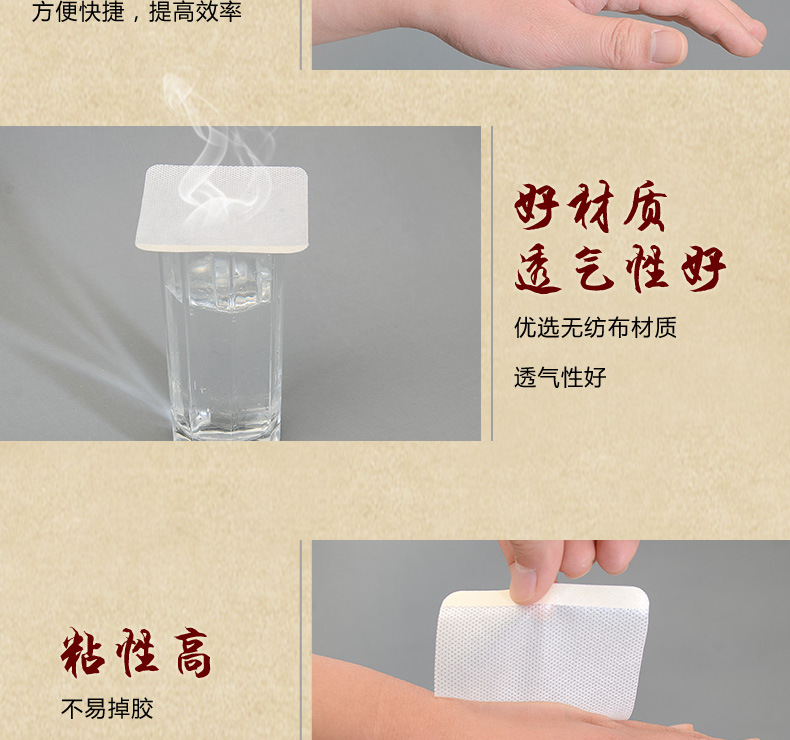 方便快捷，提高效率

好材质
透气性好

优选无纺布材质

透气性好

粘性高

不易掉胶