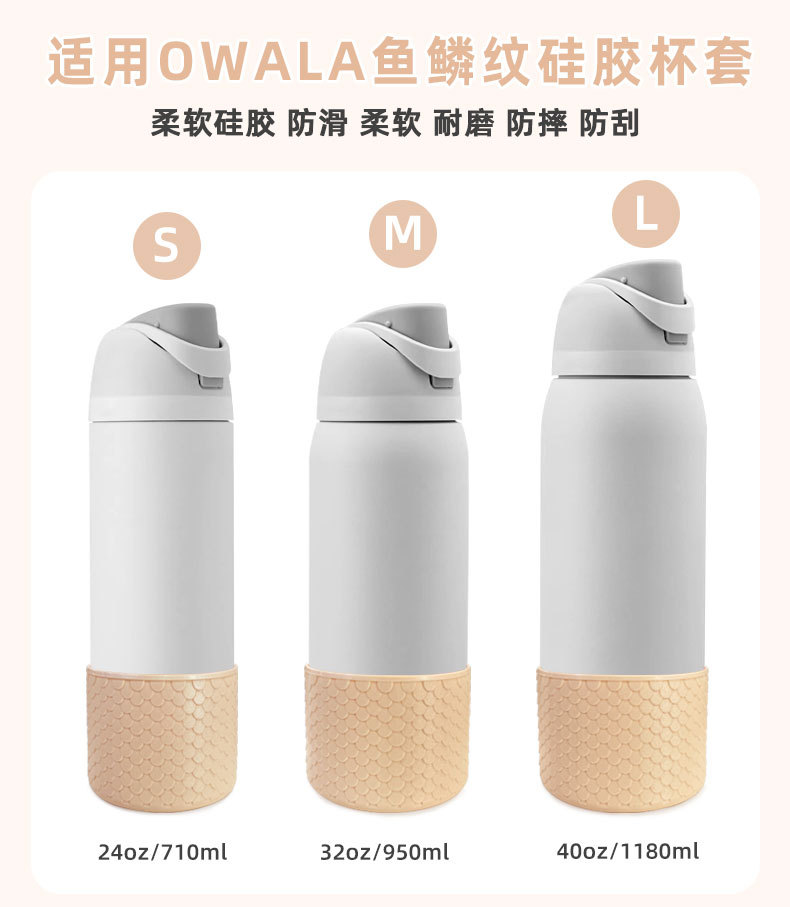 适用OWALA鱼鳞纹硅胶杯套

柔软硅胶 防滑 柔软 耐磨 防摔 防刮

S

M

L

24oz/710ml

32oz/950ml

40oz/1180ml