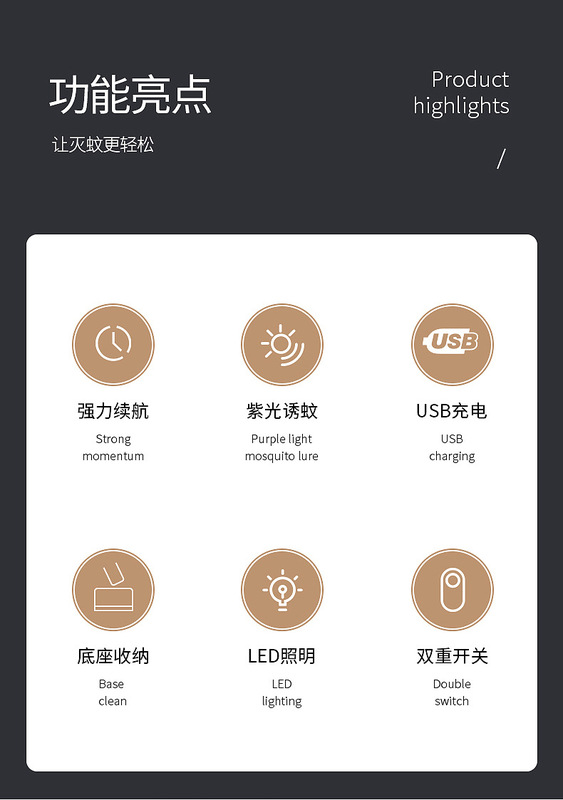 功能亮点

让灭蚊更轻松

Product
highlights

/

USB

强力续航
Strong
momentum

紫光诱蚊
Purple light
mosquito lure

USB充电
USB
charging

底座收纳
Base
clean

LED照明
LED
lighting

双重开关
Double
switch