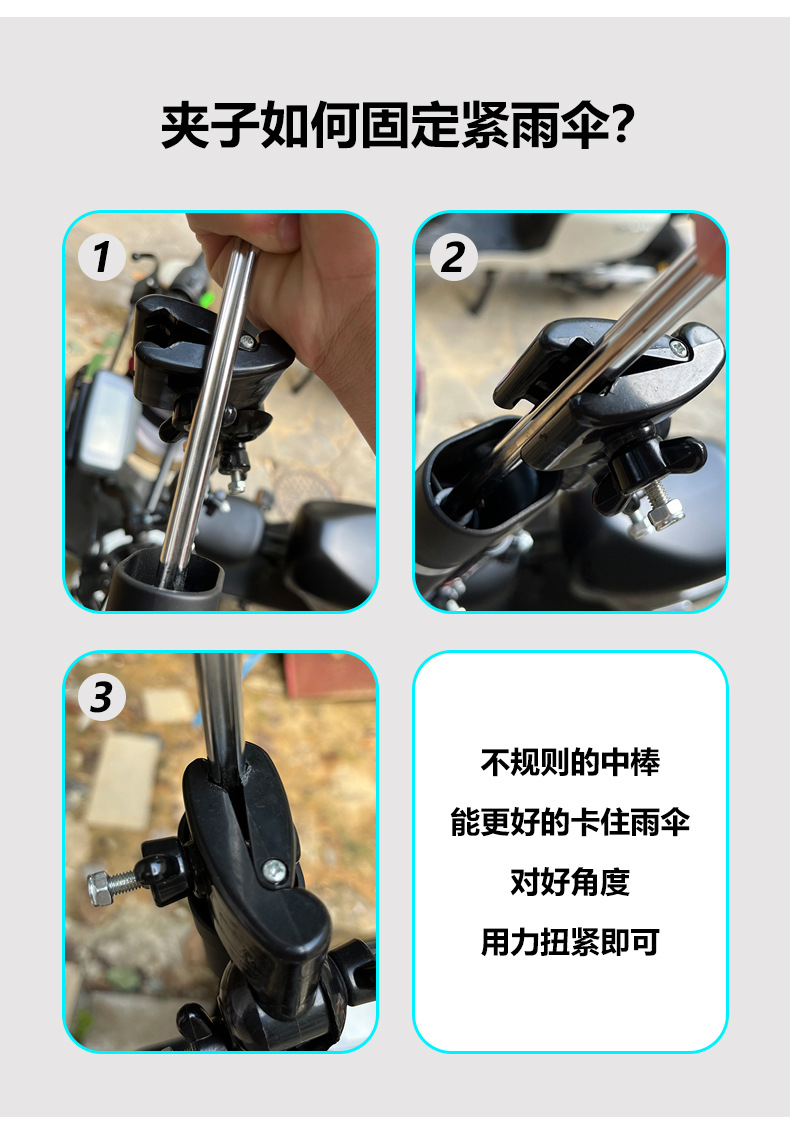 夹子如何固定紧雨伞?

1

2

3

不规则的中棒
能更好的卡住雨伞
对好角度
用力扭紧即可