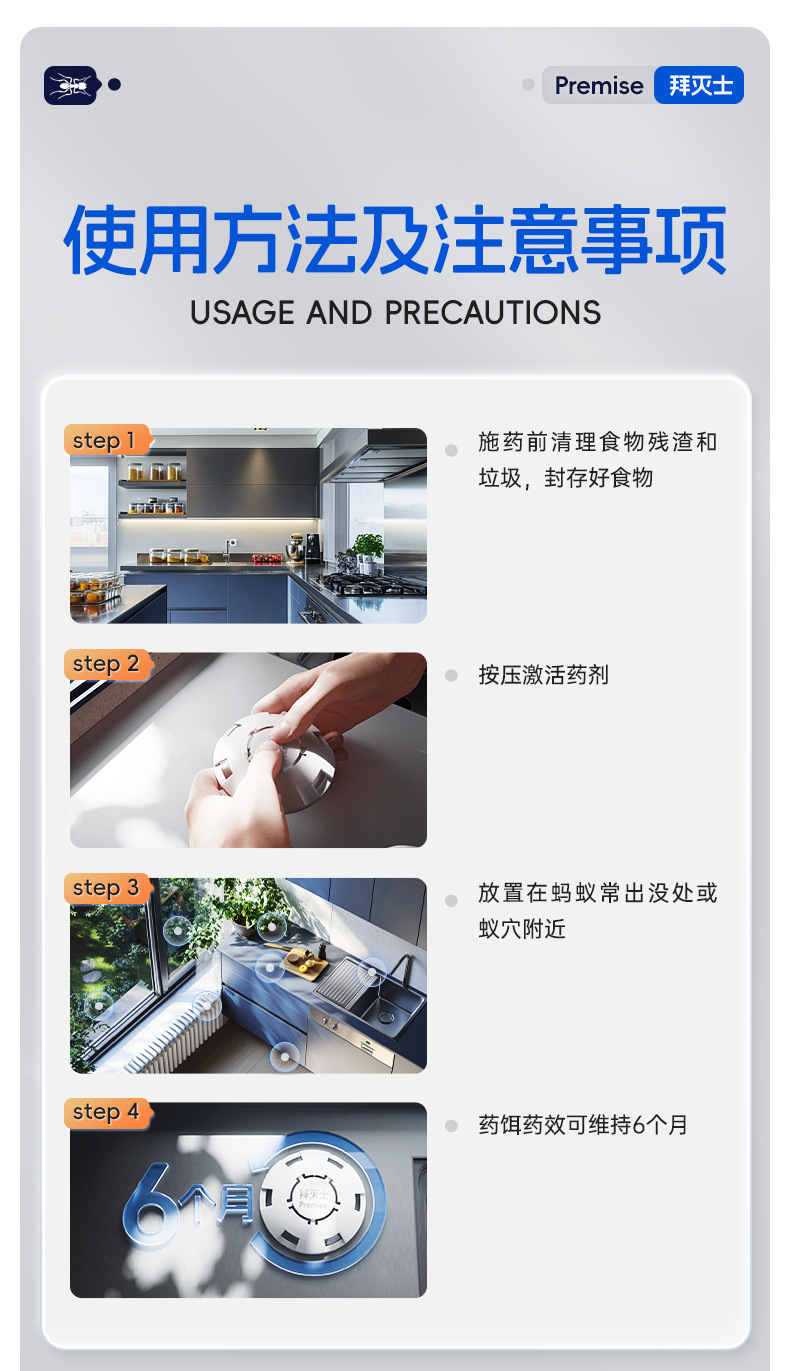 Premise 拜灭士

使用方法及注意事项

USAGE AND PRECAUTIONS

step 1

施药前清理食物残渣和垃圾，封存好食物

step 2

按压激活药剂

step 3

放置在蚂蚁常出没处或蚁穴附近

step 4

6个月

拜灭士 Premise

药饵药效可维持6个月