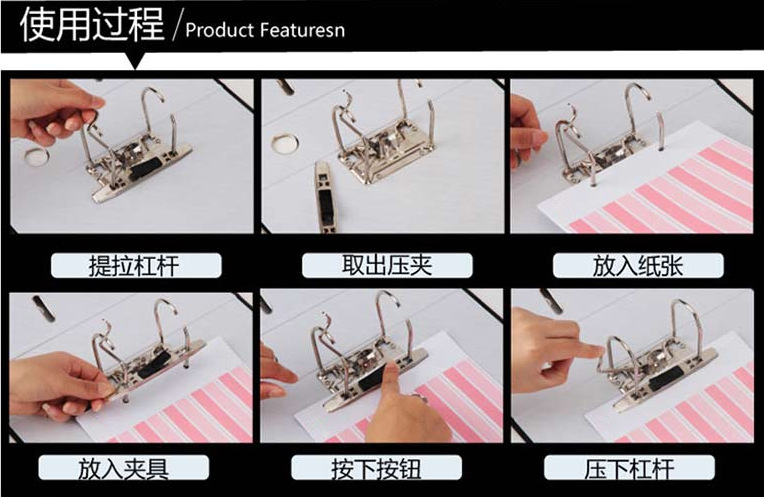 使用过程 / Product Featuresn

提拉杠杆

取出压夹

放入纸张

放入夹具

按下按钮

压下杠杆