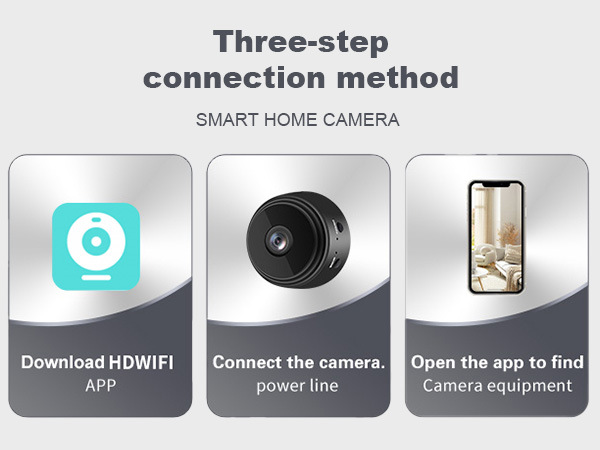 Three-step connection method

SMART HOME CAMERA

Download HDWIFI
APP

Connect the camera.
power line

Open the app to find
Camera equipment