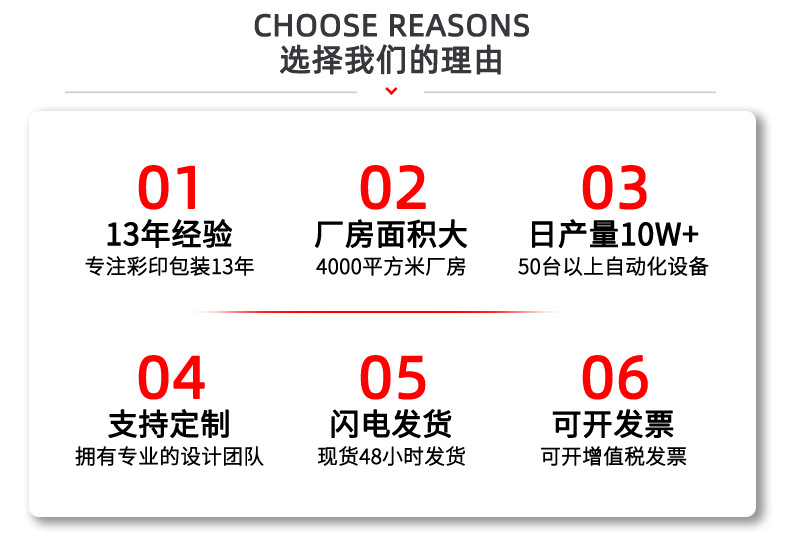 CHOOSE REASONS
选择我们的理由

01
13年经验
专注彩印包装13年

02
厂房面积大
4000平方米厂房

03
日产量10W+
50台以上自动化设备

04
支持定制
拥有专业的设计团队

05
闪电发货
现货48小时发货

06
可开发票
可开增值税发票