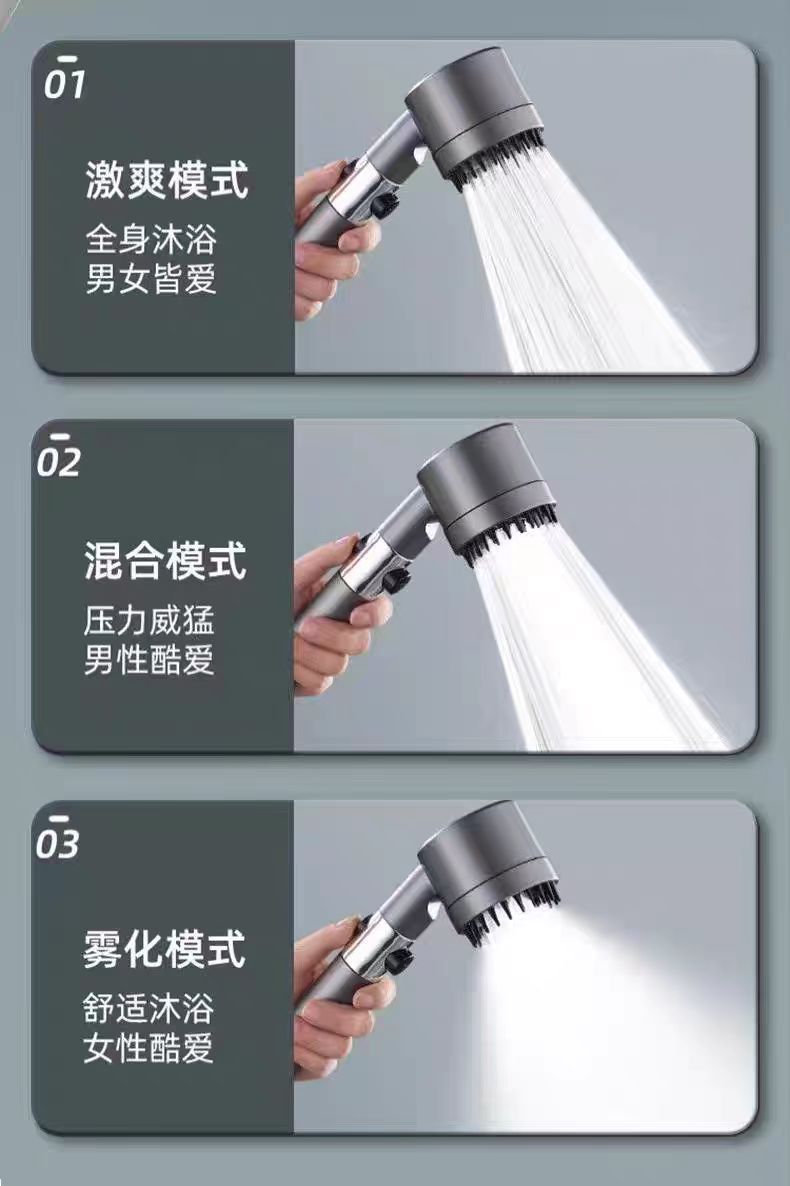 01

激爽模式

全身沐浴
男女皆爱

02

混合模式

压力威猛
男性酷爱

03

雾化模式

舒适沐浴
女性酷爱