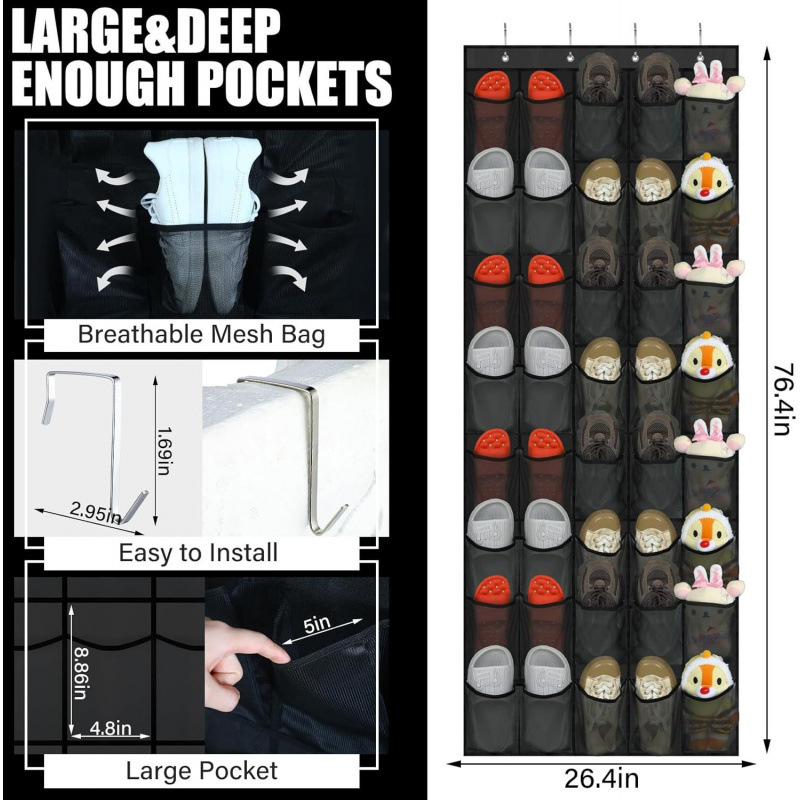 LARGE&DEEP ENOUGH POCKETS

Breathable Mesh Bag

1.69in

2.95in

Easy to Install

8.86in

4.8in

5in

Large Pocket

76.4in

26.4in