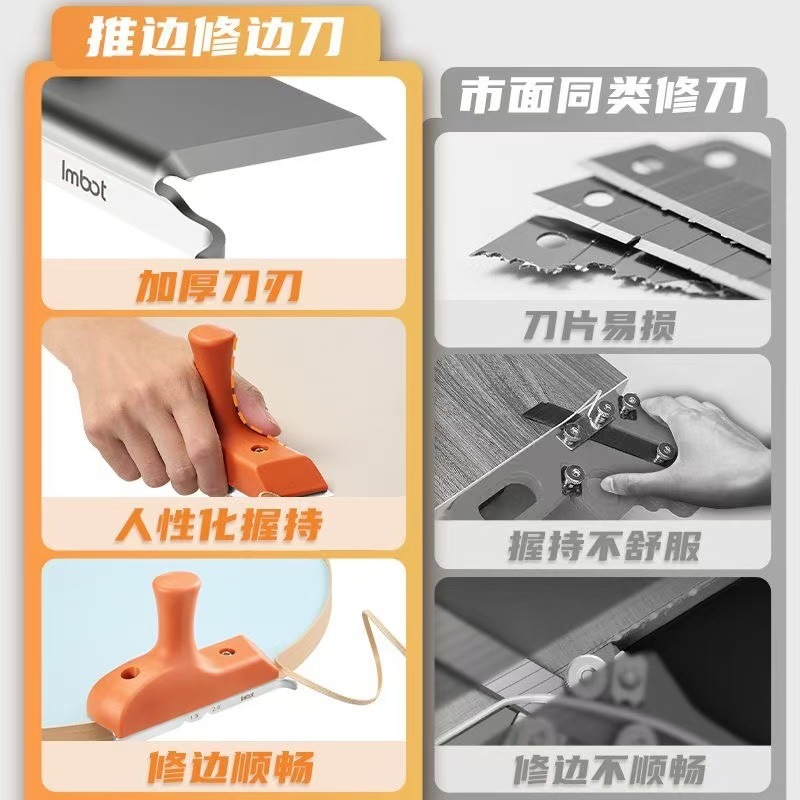 推边修边刀

Imbot

加厚刀刃

人性化握持

1.3 2.0 Imbot

修边顺畅

市面同类修刀

刀片易损

握持不舒服

修边不顺畅