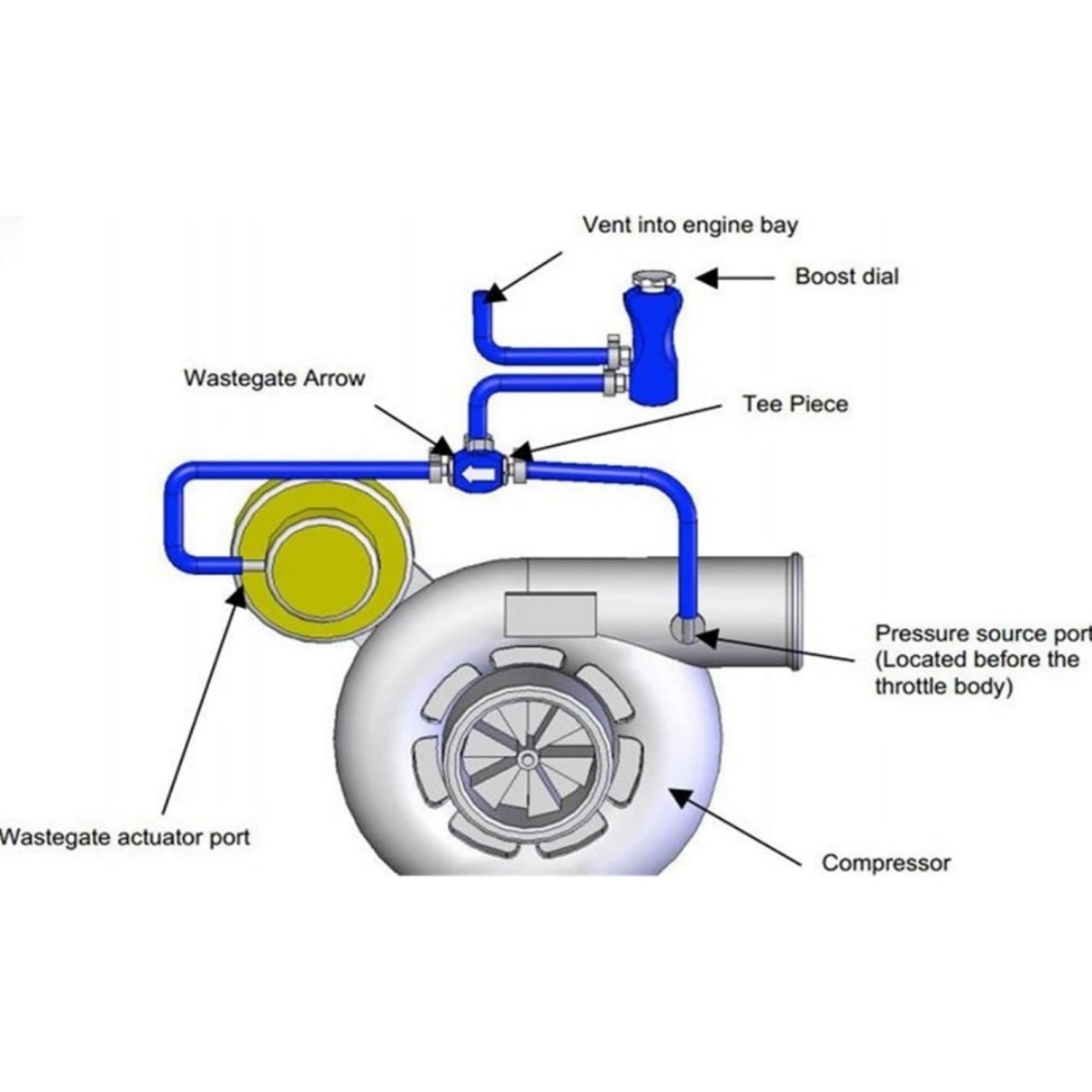 Vent into engine bay

Boost dial

Wastegate Arrow

Tee Piece

Pressure source port (Located before the throttle body)

Wastegate actuator port

Compressor