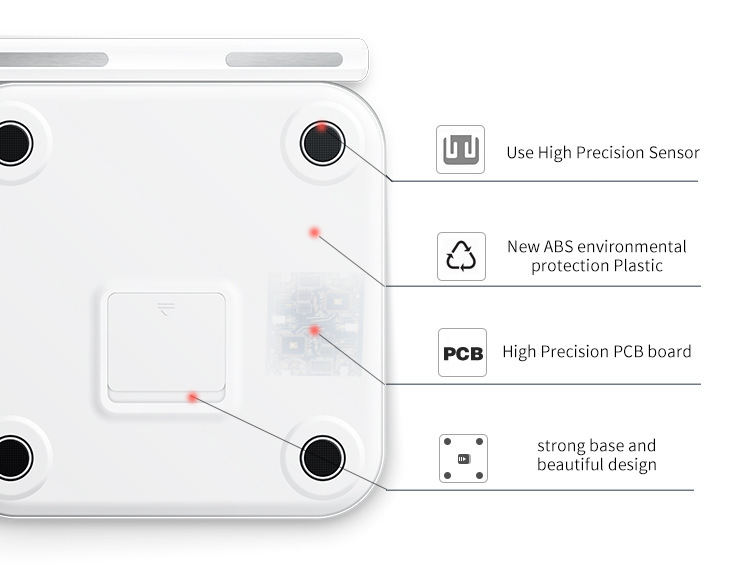 Use High Precision Sensor

New ABS environmental protection Plastic

PCB

High Precision PCB board

strong base and beautiful design