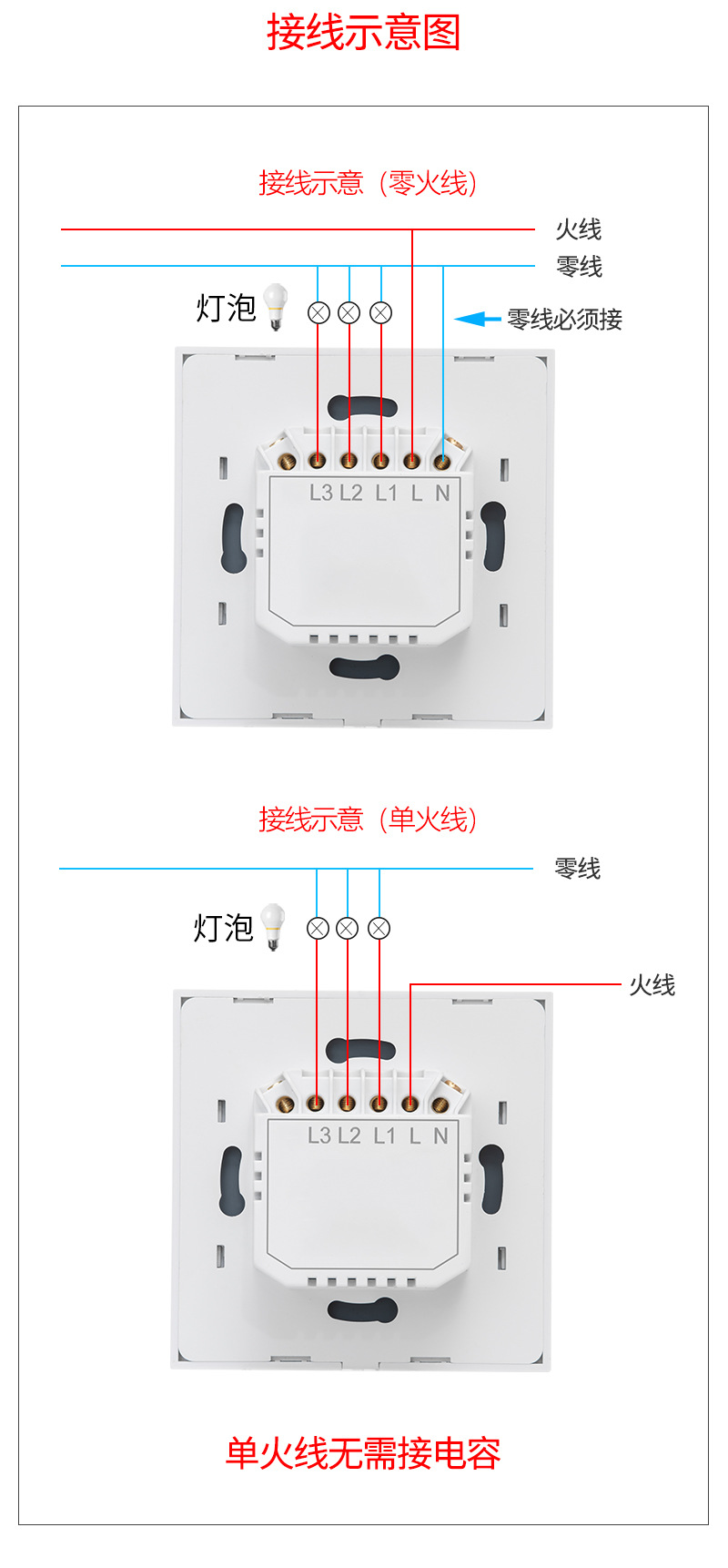 接线示意图

接线示意（零火线）

火线

零线

灯泡

零线必须接

L3 L2 L1 L N

接线示意（单火线）

零线

灯泡

火线

L3 L2 L1 L N

单火线无需接电容