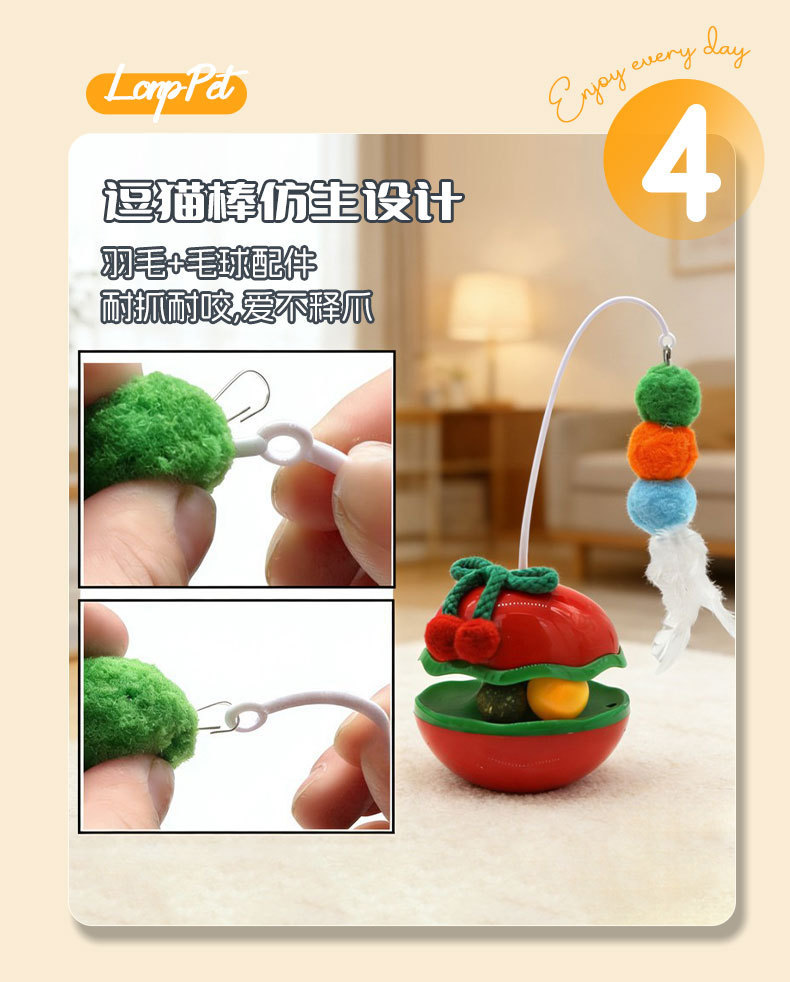 LonpPet

Enjoy every day

4

逗猫棒仿生设计

羽毛+毛球配件
耐抓耐咬,爱不释爪